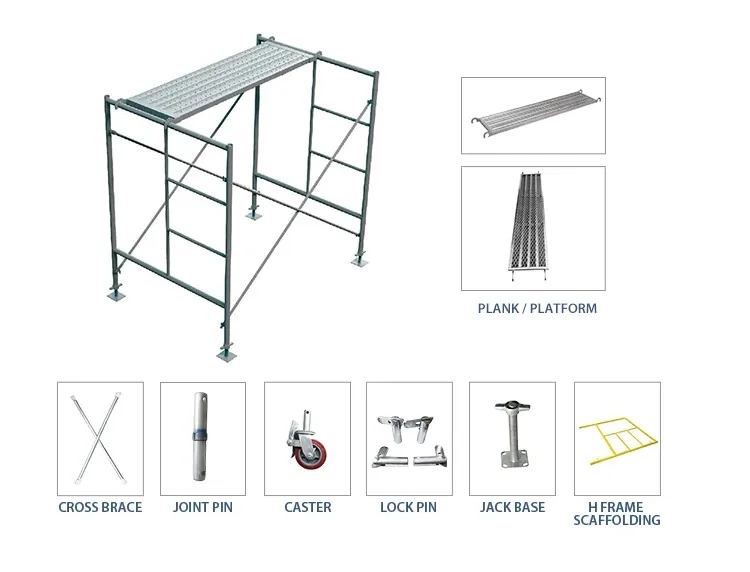 PLANK / PLATFORM

CROSS BRACE

JOINT PIN

CASTER

LOCK PIN

JACK BASE

H FRAME SCAFFOLDING