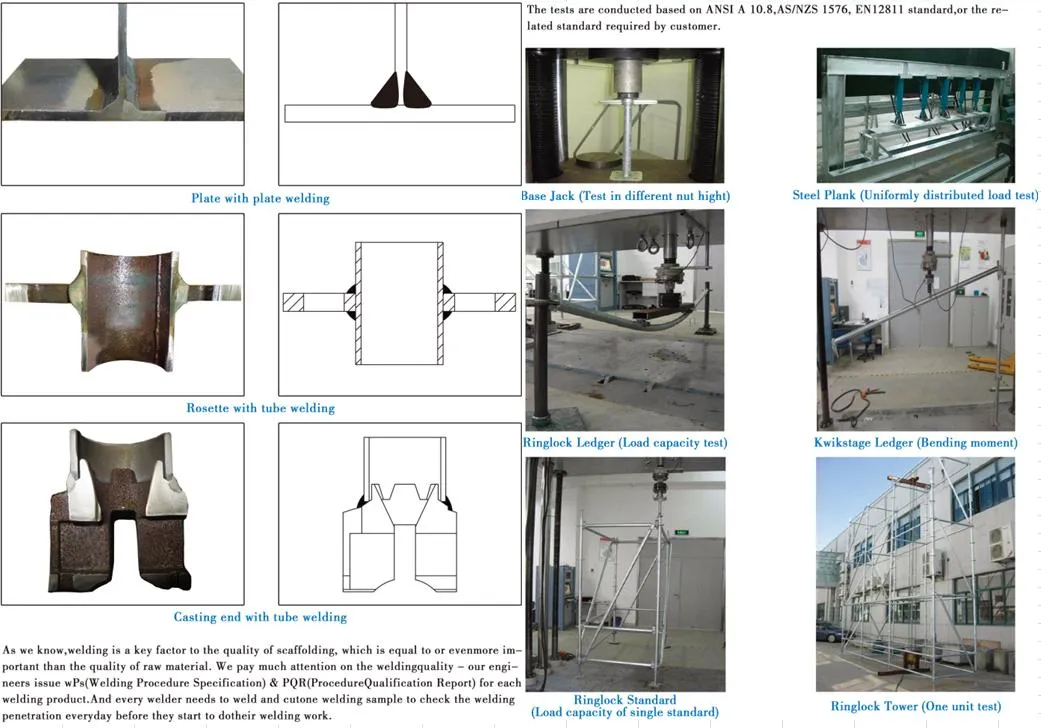 Plate with plate welding

Rosette with tube welding

Casting end with tube welding

As we know,welding is a key factor to the quality of scaffolding, which is equal to or evenmore important than the quality of raw material. We pay much attention on the weldingquality – our engineers issue wPs(Welding Procedure Specification) & PQR(ProcedureQualification Report) for each welding product.And every welder needs to weld and cutone welding sample to check the welding penetration everyday before they start to dotheir welding work.

The tests are conducted based on ANSI A 10.8,AS/NZS 1576, EN12811 standard,or the related standard required by customer.

Base Jack (Test in different nut hight)

Steel Plank (Uniformly distributed load test)

Ringlock Ledger (Load capacity test)

Kwikstage Ledger (Bending moment)

Ringlock Standard (Load capacity of single standard)

Ringlock Tower (One unit test)