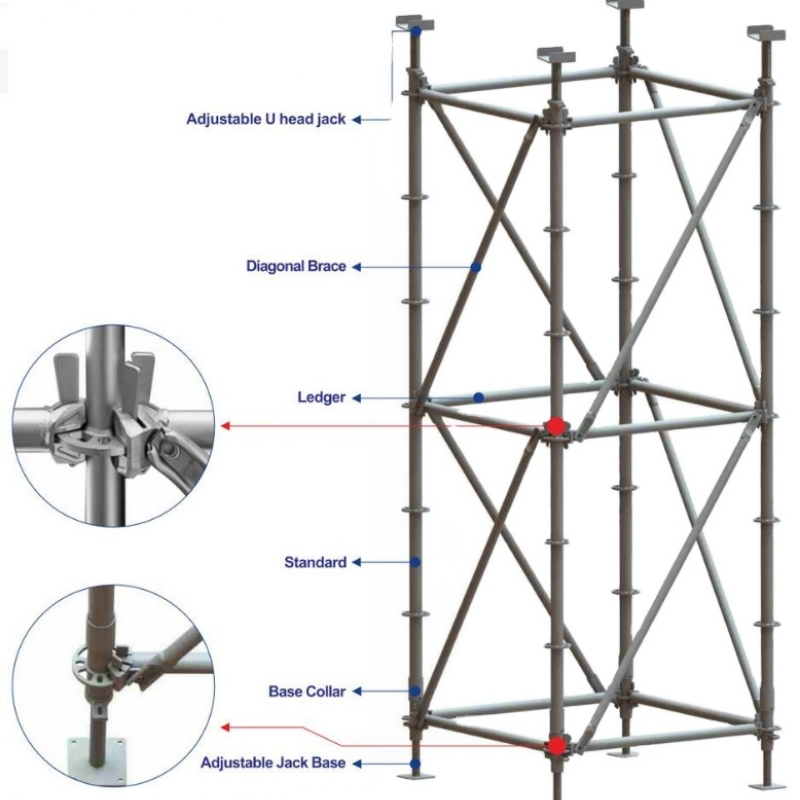 Adjustable U head jack

Diagonal Brace

Ledger

Standard

Base Collar

Adjustable Jack Base