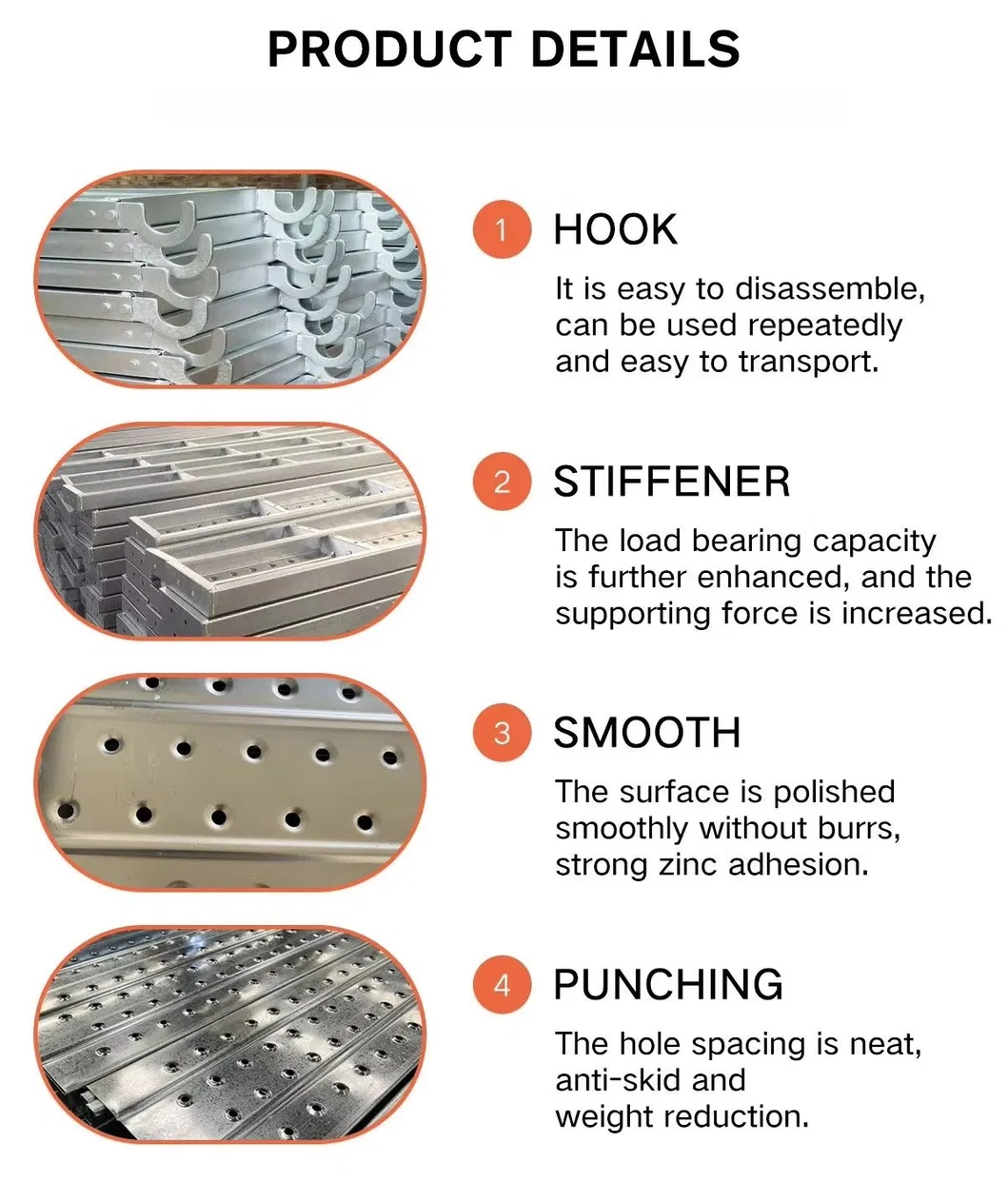 PRODUCT DETAILS

1 HOOK

It is easy to disassemble, can be used repeatedly and easy to transport.

2 STIFFENER

The load bearing capacity is further enhanced, and the supporting force is increased.

3 SMOOTH

The surface is polished smoothly without burrs, strong zinc adhesion.

4 PUNCHING

The hole spacing is neat, anti-skid and weight reduction.