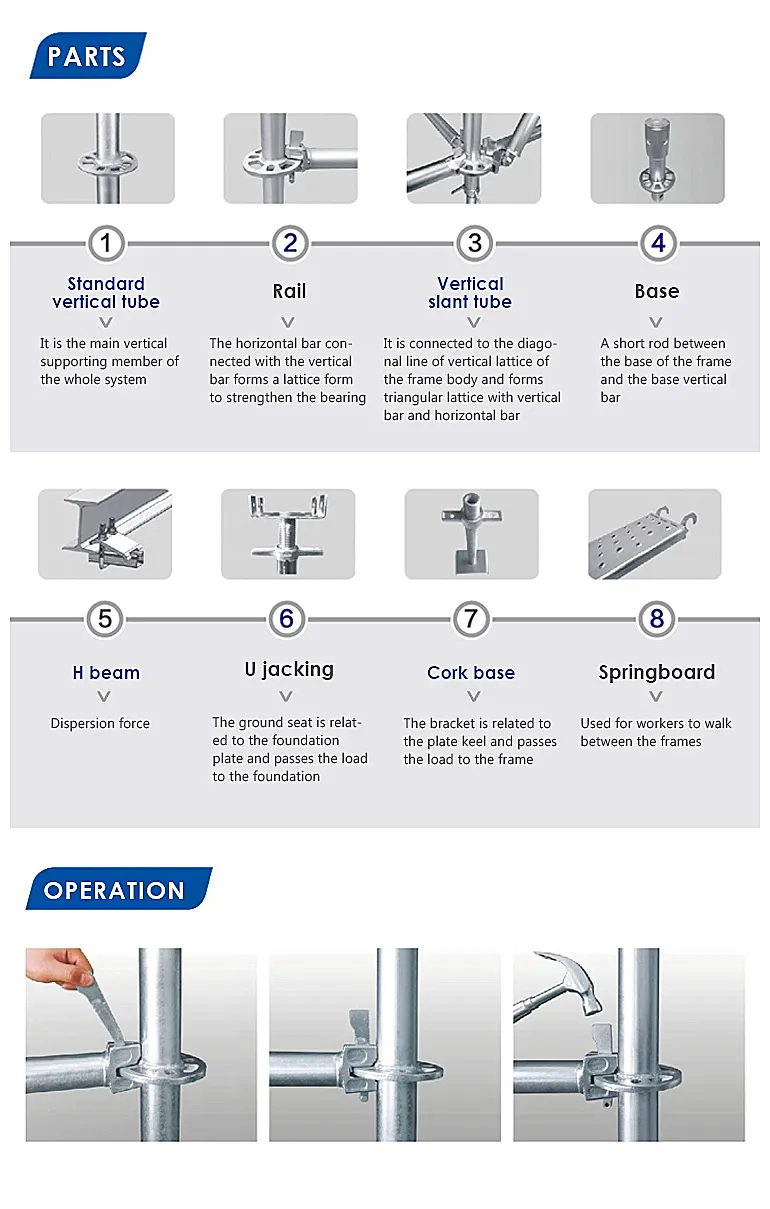 PARTS

1
Standard vertical tube
It is the main vertical supporting member of the whole system

2
Rail
The horizontal bar connected with the vertical bar forms a lattice form to strengthen the bearing

3
Vertical slant tube
It is connected to the diagonal line of vertical lattice of the frame body and forms triangular lattice with vertical bar and horizontal bar

4
Base
A short rod between the base of the frame and the base vertical bar

5
H beam
Dispersion force

6
U jacking
The ground seat is related to the foundation plate and passes the load to the foundation

7
Cork base
The bracket is related to the plate keel and passes the load to the frame

8
Springboard
Used for workers to walk between the frames

OPERATION