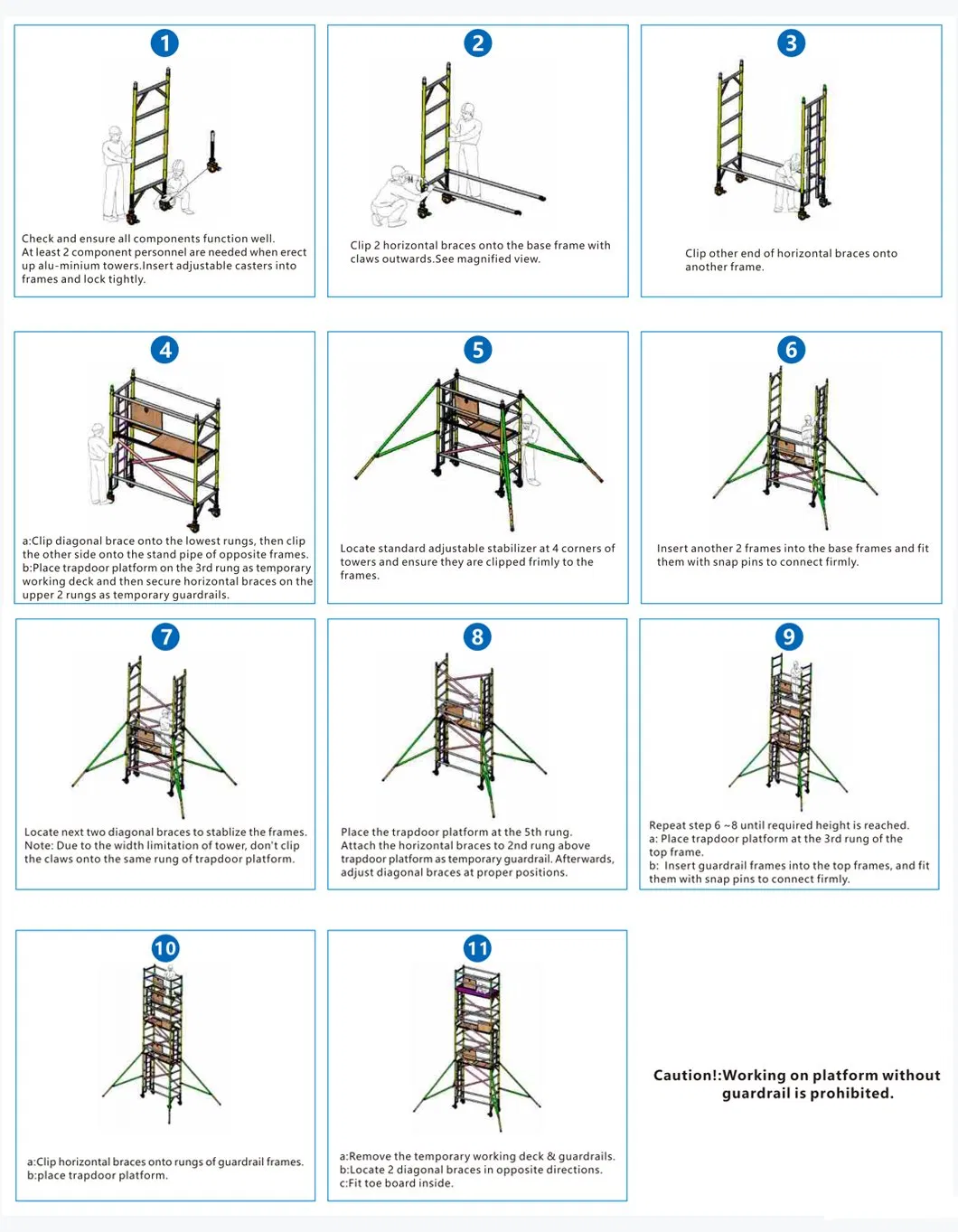 1

Check and ensure all components function well.
At least 2 component personnel are needed when erect up alu-minium towers.Insert adjustable casters into frames and lock tightly.

2

Clip 2 horizontal braces onto the base frame with claws outwards.See magnified view.

3

Clip other end of horizontal braces onto another frame.

4

a:Clip diagonal brace onto the lowest rungs, then clip the other side onto the stand pipe of opposite frames.
b:Place trapdoor platform on the 3rd rung as temporary working deck and then secure horizontal braces on the upper 2 rungs as temporary guardrails.

5

Locate standard adjustable stabilizer at 4 corners of towers and ensure they are clipped frimly to the frames.

6

Insert another 2 frames into the base frames and fit them with snap pins to connect firmly.

7

Locate next two diagonal braces to stablize the frames.
Note: Due to the width limitation of tower, don't clip the claws onto the same rung of trapdoor platform.

8

Place the trapdoor platform at the 5th rung.
Attach the horizontal braces to 2nd rung above trapdoor platform as temporary guardrail. Afterwards, adjust diagonal braces at proper positions.

9

Repeat step 6 ~8 until required height is reached.
a: Place trapdoor platform at the 3rd rung of the top frame.
b: Insert guardrail frames into the top frames, and fit them with snap pins to connect firmly.

10

a:Clip horizontal braces onto rungs of guardrail frames.
b:place trapdoor platform.

11

a:Remove the temporary working deck & guardrails.
b:Locate 2 diagonal braces in opposite directions.
c:Fit toe board inside.

Caution!:Working on platform without guardrail is prohibited.