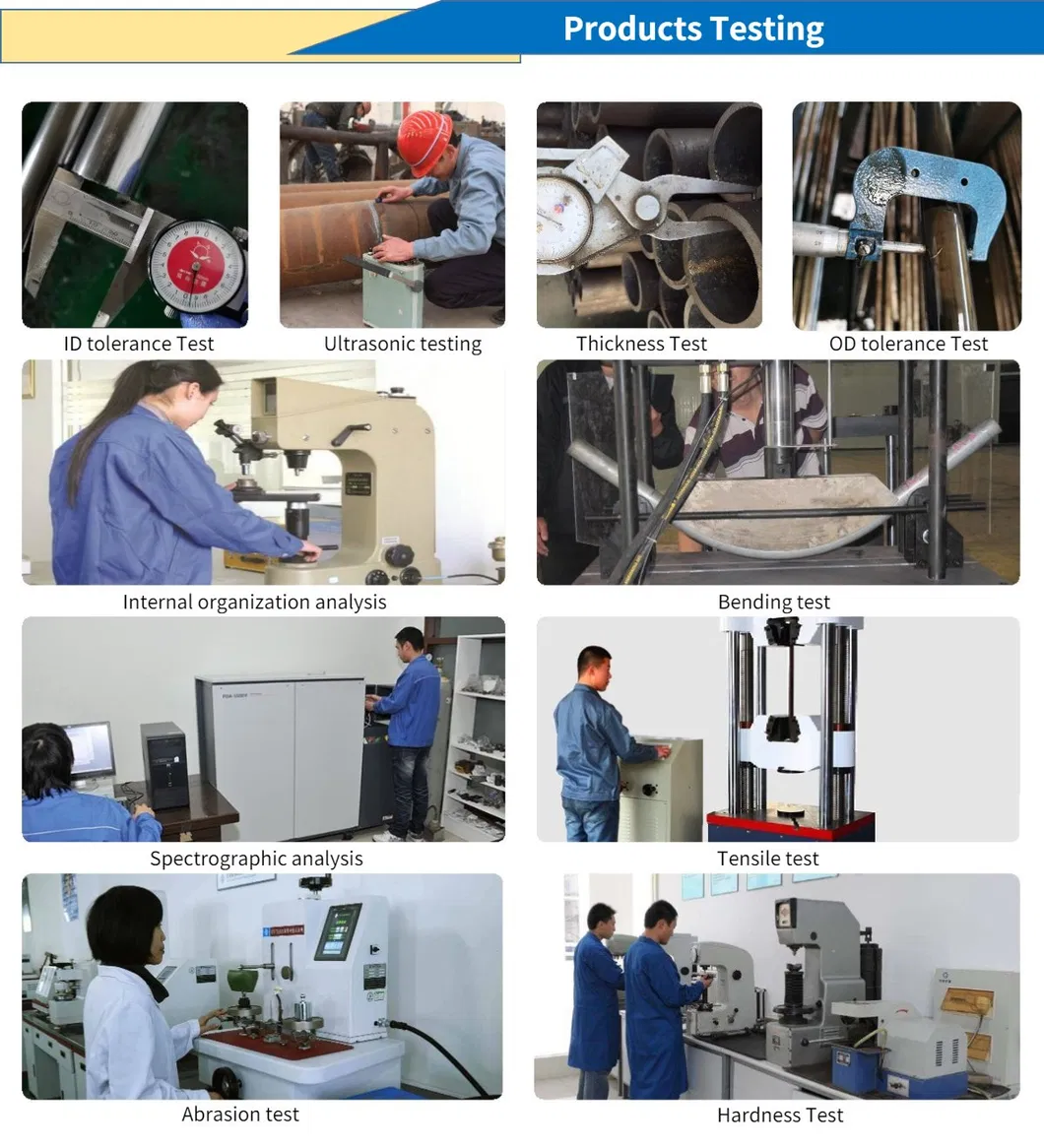 Products Testing

ID tolerance Test

Ultrasonic testing

Thickness Test

OD tolerance Test

Internal organization analysis

Bending test

Spectrographic analysis

Tensile test

Abrasion test

Hardness Test