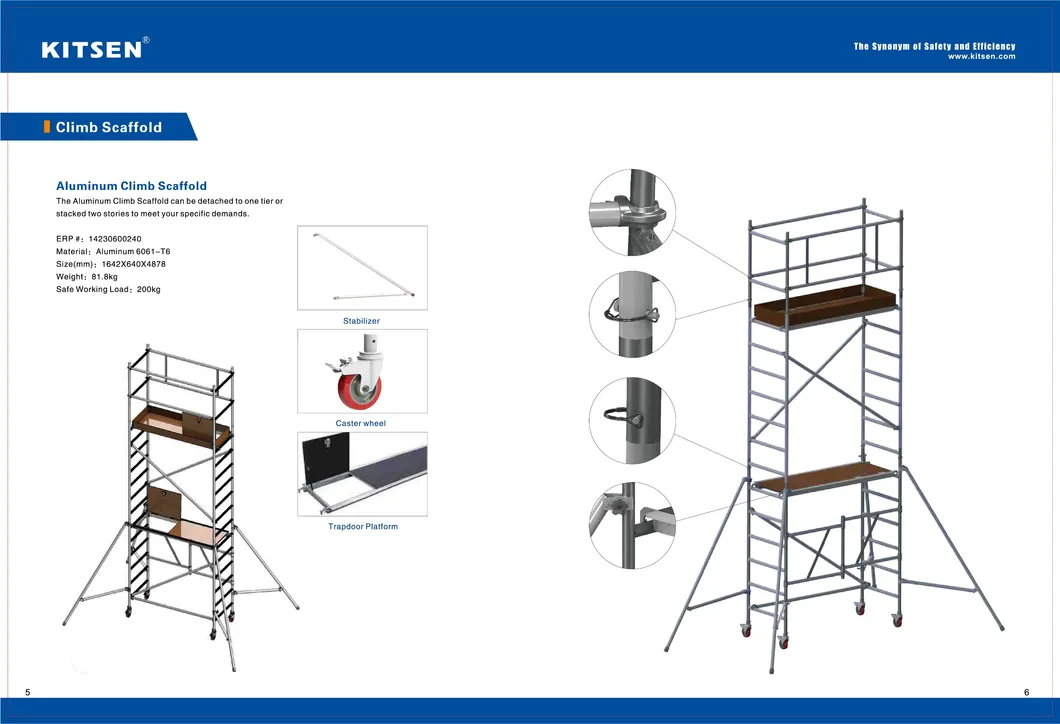 KITSEN®

The Synonym of Safety and Efficiency
www.kitsen.com

Climb Scaffold

Aluminum Climb Scaffold

The Aluminum Climb Scaffold can be detached to one tier or stacked two stories to meet your specific demands.

ERP #：14230600240
Material：Aluminum 6061–T6
Size(mm)：1642X640X4878
Weight：81.8kg
Safe Working Load：200kg

Stabilizer

Caster wheel

Trapdoor Platform

5

6