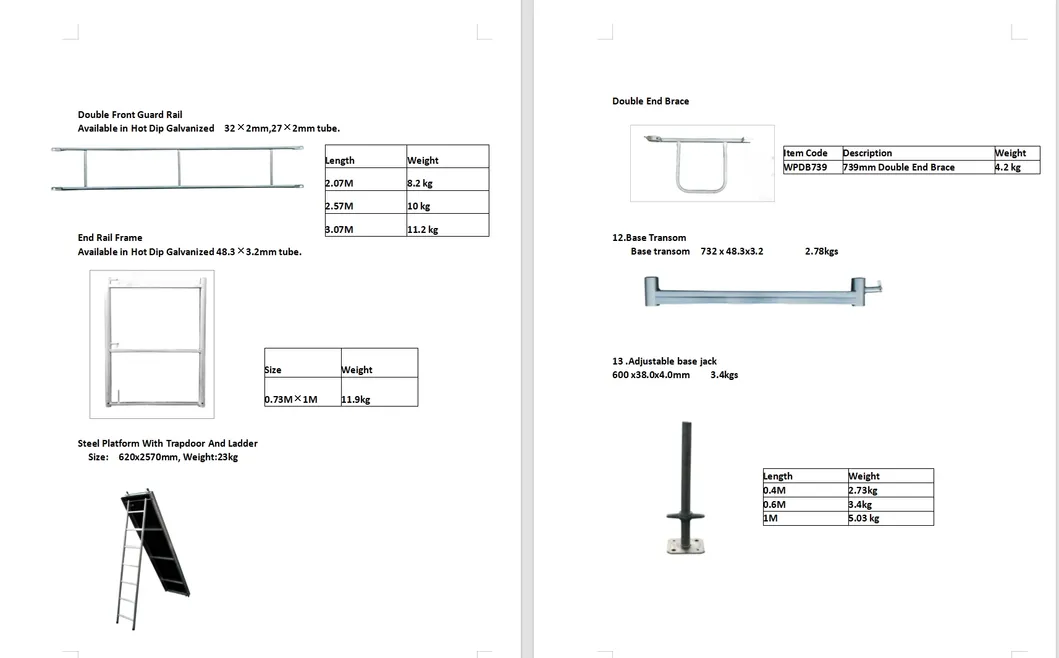 Double Front Guard Rail
Available in Hot Dip Galvanized 32×2mm,27×2mm tube.

| Length | Weight |
|---|---|
| 2.07M | 8.2 kg |
| 2.57M | 10 kg |
| 3.07M | 11.2 kg |

End Rail Frame
Available in Hot Dip Galvanized 48.3×3.2mm tube.

| Size | Weight |
|---|---|
| 0.73M×1M | 11.9kg |

Steel Platform With Trapdoor And Ladder
Size: 620x2570mm, Weight:23kg

Double End Brace

| Item Code | Description | Weight |
|---|---|---|
| WPDB739 | 739mm Double End Brace | 4.2 kg |

12.Base Transom
Base transom 732 x 48.3x3.2 2.78kgs

13 .Adjustable base jack
600 x38.0x4.0mm 3.4kgs

| Length | Weight |
|---|---|
| 0.4M | 2.73kg |
| 0.6M | 3.4kg |
| 1M | 5.03 kg |