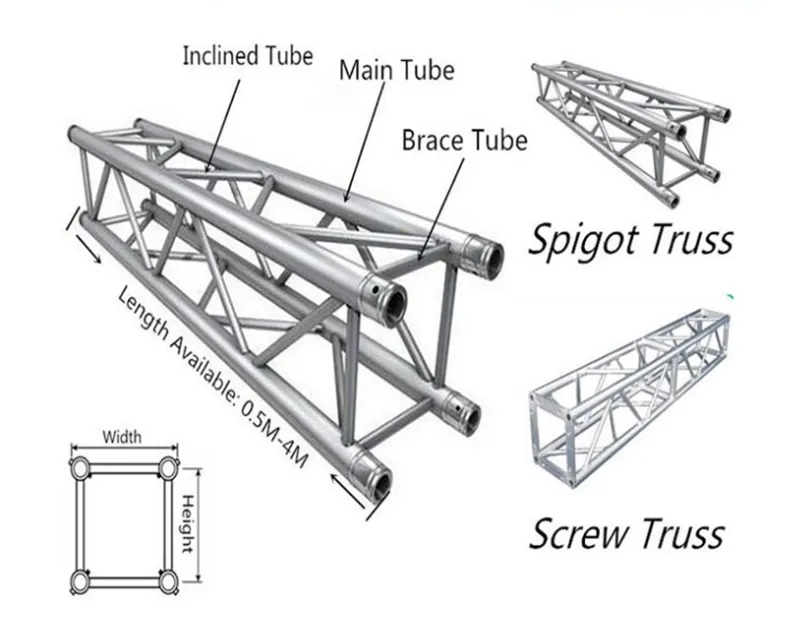 Inclined Tube

Main Tube

Brace Tube

Length Available: 0.5M-4M

Width

Height

Spigot Truss

Screw Truss