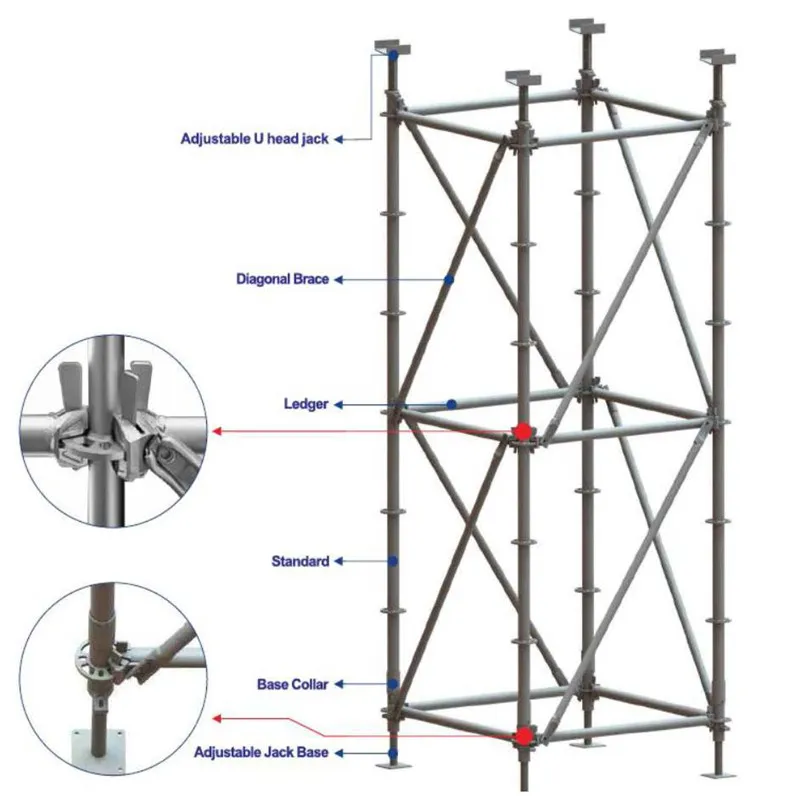 Adjustable U head jack

Diagonal Brace

Ledger

Standard

Base Collar

Adjustable Jack Base