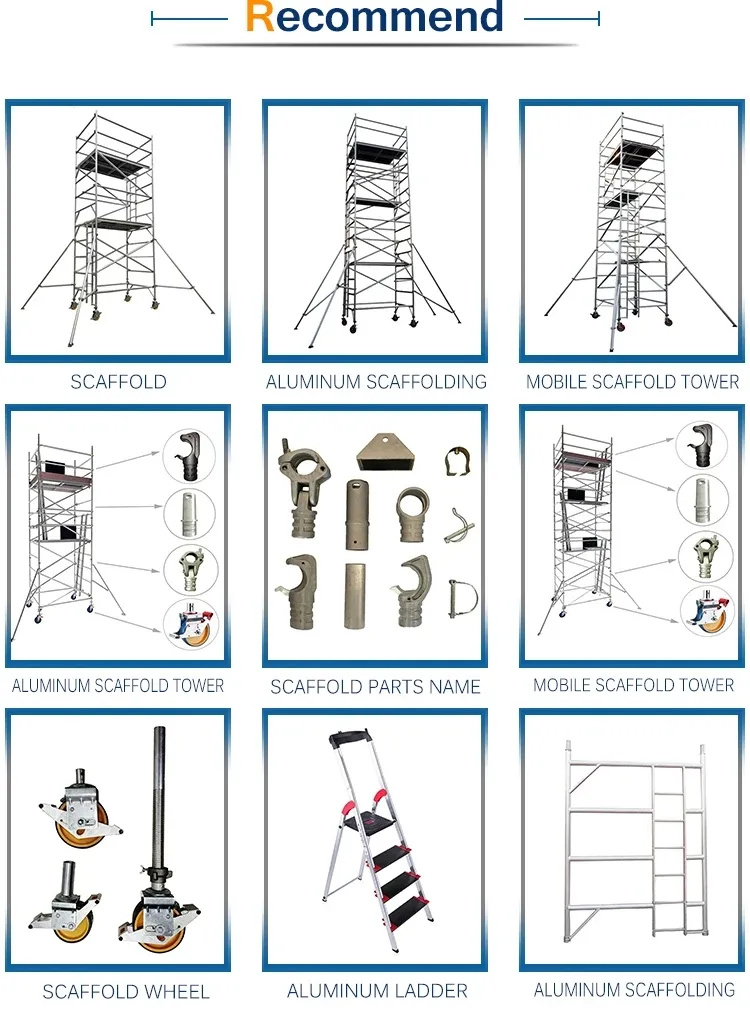 Recommend

SCAFFOLD

ALUMINUM SCAFFOLDING

MOBILE SCAFFOLD TOWER

ALUMINUM SCAFFOLD TOWER

SCAFFOLD PARTS NAME

MOBILE SCAFFOLD TOWER

SCAFFOLD WHEEL

ALUMINUM LADDER

ALUMINUM SCAFFOLDING