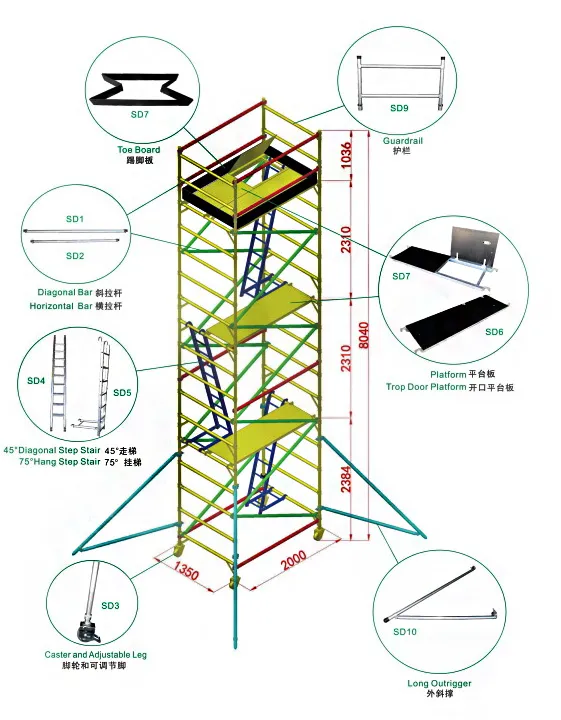 SD7

Toe Board
踢脚板

SD9

Guardrail
护栏

SD1

SD2

Diagonal Bar 斜拉杆
Horizontal Bar 横拉杆

SD7

SD6

Platform 平台板
Trop Door Platform 开口平台板

SD4

SD5

45°Diagonal Step Stair 45°走梯
75°Hang Step Stair 75° 挂梯

1036
2310
2310
2384
8040

1350
2000

SD3

Caster and Adjustable Leg
脚轮和可调节脚

SD10

Long Outrigger
外斜撑