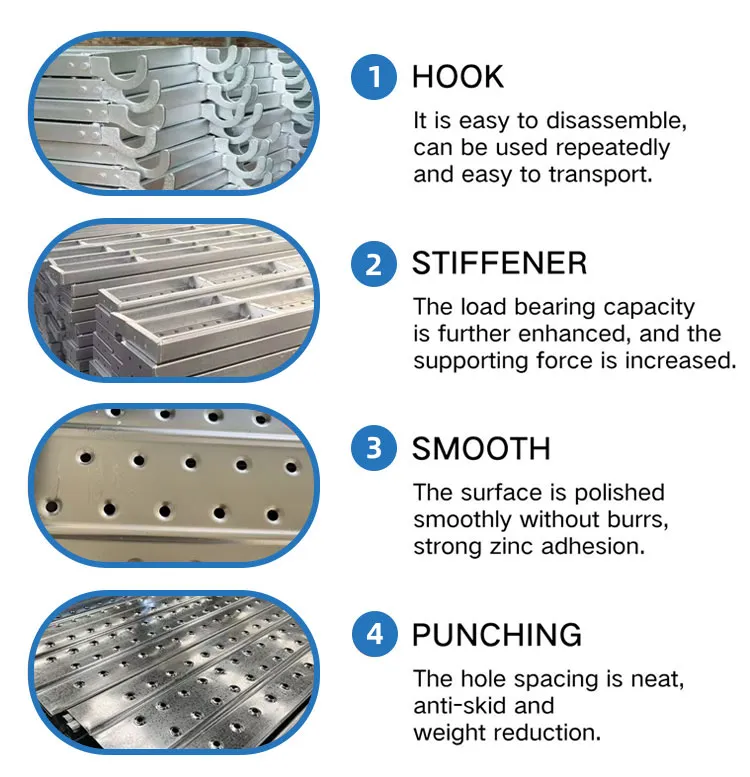 1 HOOK

It is easy to disassemble, can be used repeatedly and easy to transport.

2 STIFFENER

The load bearing capacity is further enhanced, and the supporting force is increased.

3 SMOOTH

The surface is polished smoothly without burrs, strong zinc adhesion.

4 PUNCHING

The hole spacing is neat, anti-skid and weight reduction.