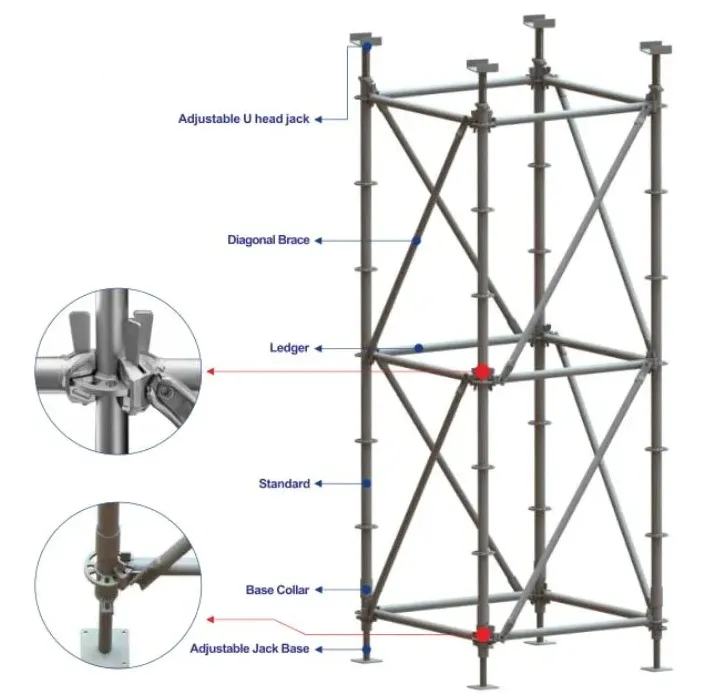 Adjustable U head jack

Diagonal Brace

Ledger

Standard

Base Collar

Adjustable Jack Base