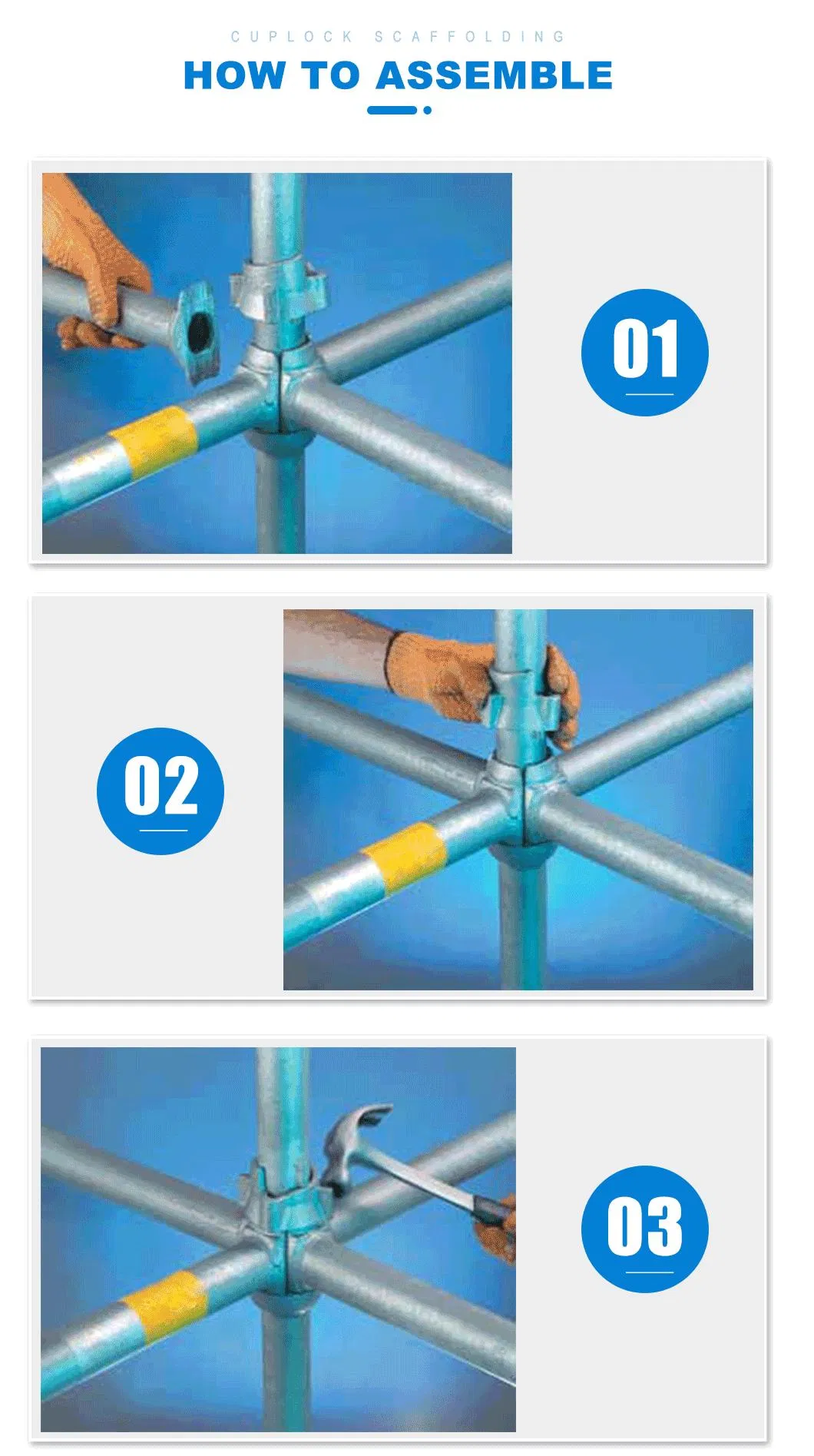 CUPLOCK SCAFFOLDING

HOW TO ASSEMBLE

01

02

03