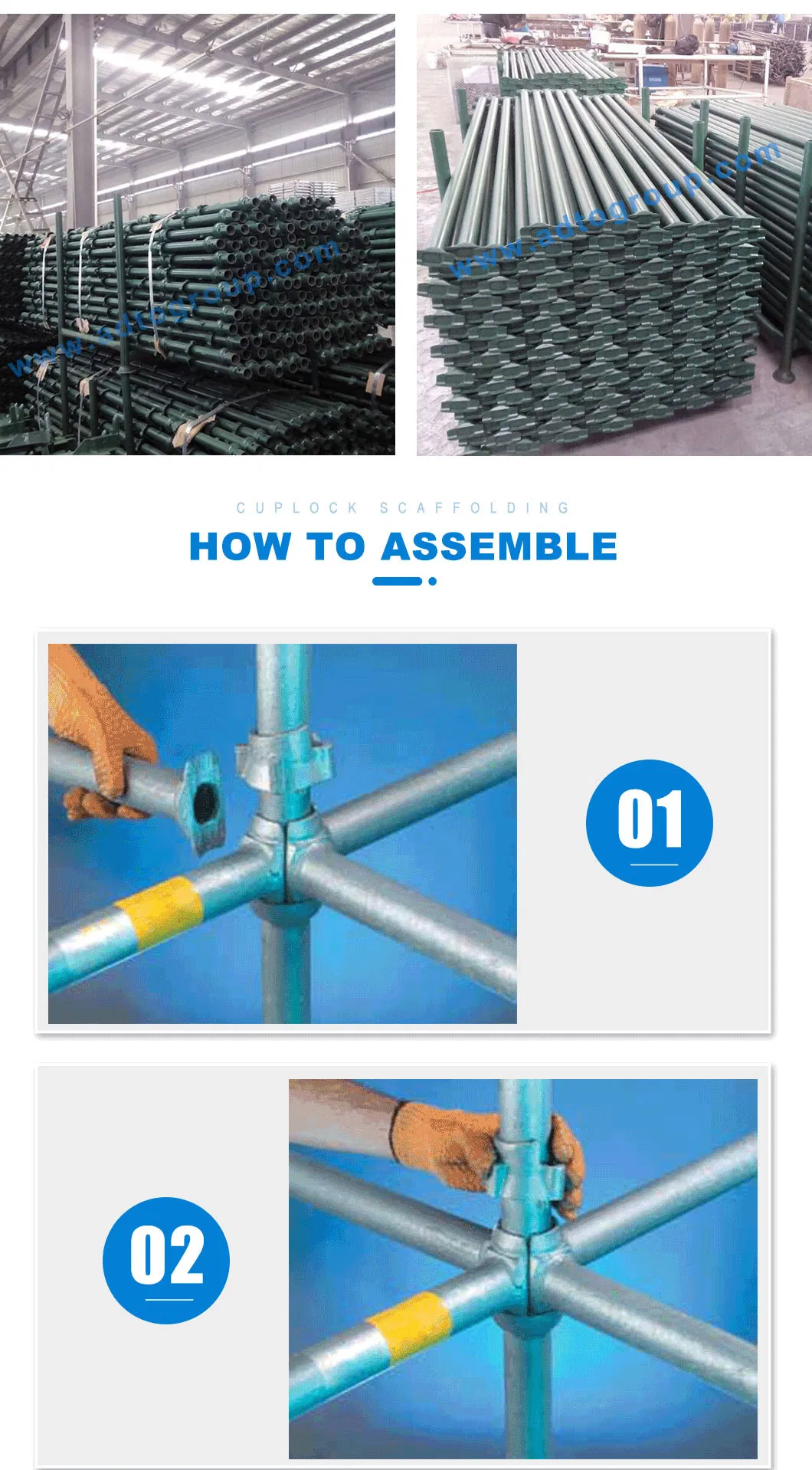 www.adtogroup.com

www.adtogroup.com

CUPLOCK SCAFFOLDING

HOW TO ASSEMBLE

01

02