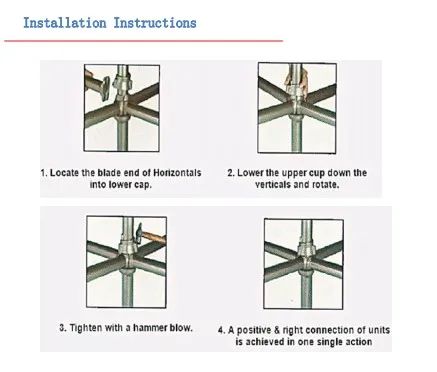 Installation Instructions

1. Locate the blade end of Horizontals into lower cap.

2. Lower the upper cup down the verticals and rotate.

3. Tighten with a hammer blow.

4. A positive & right connection of units is achieved in one single action