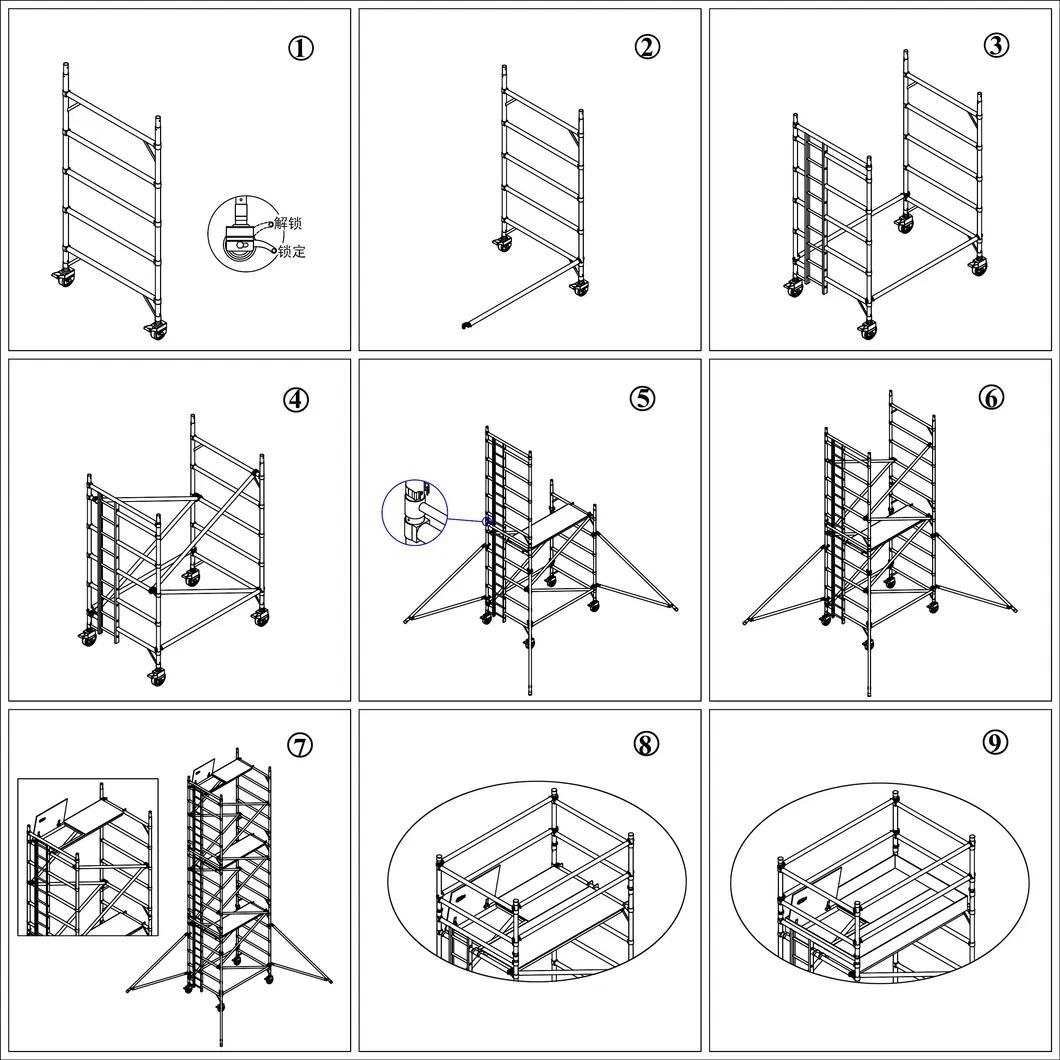 ①

解锁
锁定

②

③

④

⑤

⑥

⑦

⑧

⑨