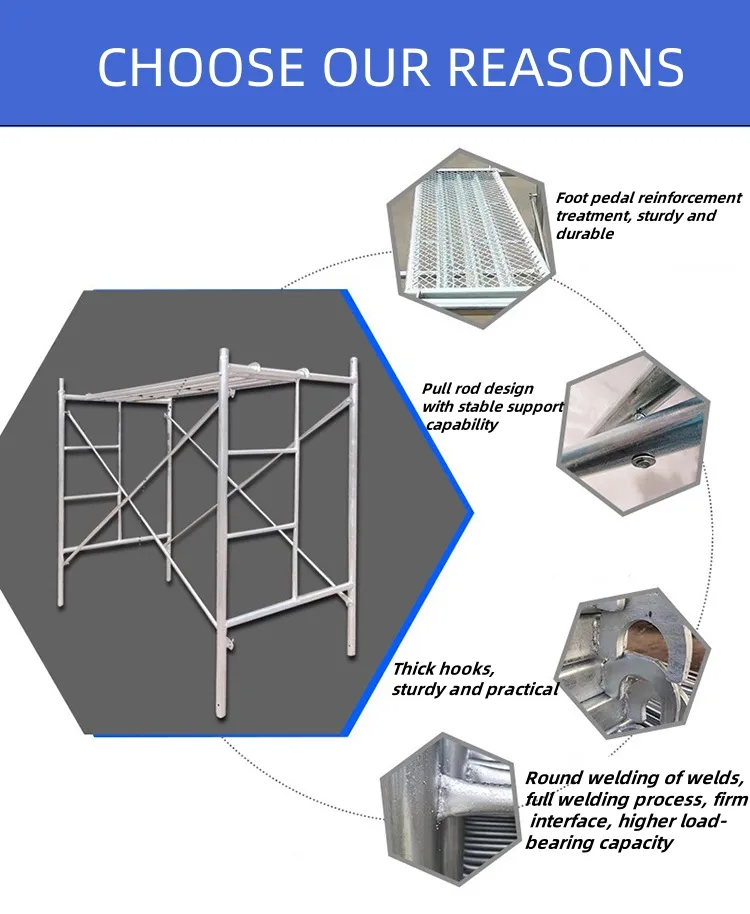 CHOOSE OUR REASONS

Foot pedal reinforcement treatment, sturdy and durable

Pull rod design with stable support capability

Thick hooks, sturdy and practical

Round welding of welds, full welding process, firm interface, higher load-bearing capacity