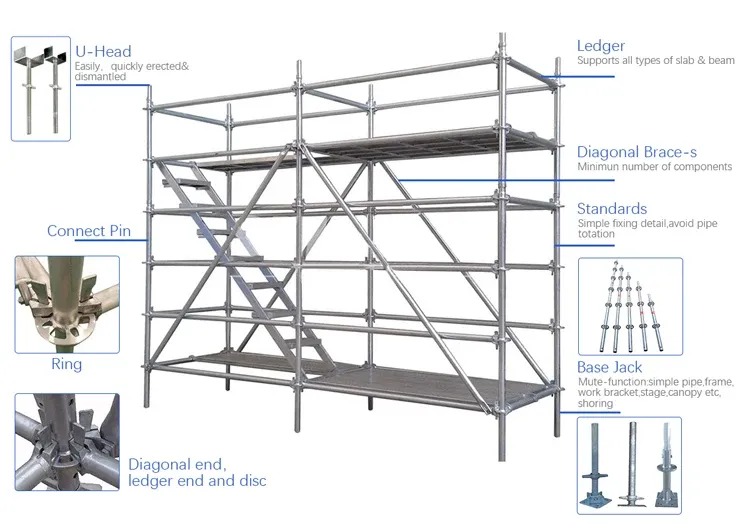 U-Head
Easily, quickly erected& dismantled

Connect Pin

Ring

Diagonal end, ledger end and disc

Ledger
Supports all types of slab & beam

Diagonal Brace-s
Minimun number of components

Standards
Simple fixing detail,avoid pipe totation

Base Jack
Mute-function:simple pipe,frame, work bracket,stage,canopy etc, shoring