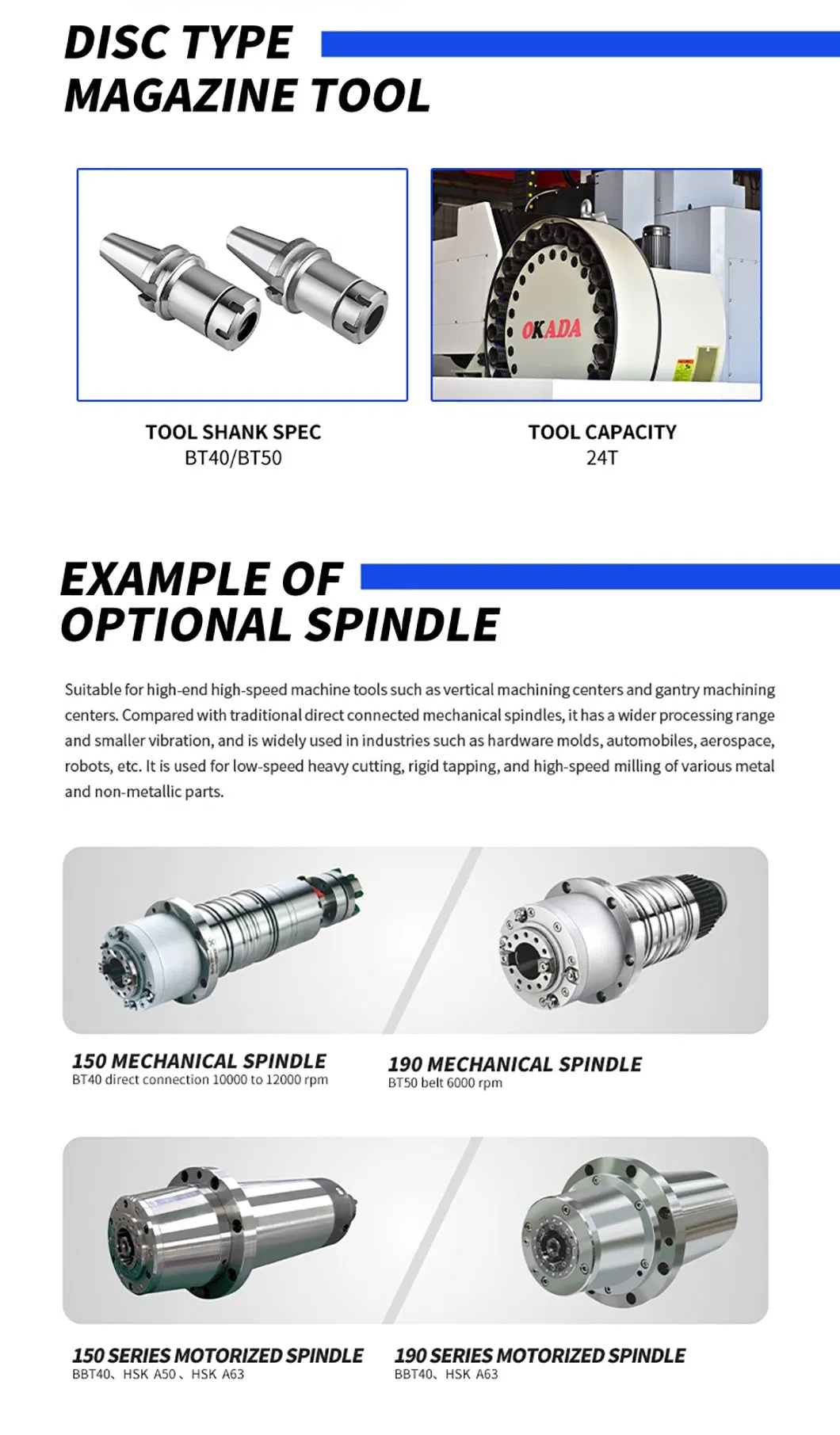 DISC TYPE MAGAZINE TOOL

OKADA

TOOL SHANK SPEC
BT40/BT50

TOOL CAPACITY
24T

EXAMPLE OF OPTIONAL SPINDLE

Suitable for high-end high-speed machine tools such as vertical machining centers and gantry machining centers. Compared with traditional direct connected mechanical spindles, it has a wider processing range and smaller vibration, and is widely used in industries such as hardware molds, automobiles, aerospace, robots, etc. It is used for low-speed heavy cutting, rigid tapping, and high-speed milling of various metal and non-metallic parts.

150 MECHANICAL SPINDLE
BT40 direct connection 10000 to 12000 rpm

190 MECHANICAL SPINDLE
BT50 belt 6000 rpm

150 SERIES MOTORIZED SPINDLE
BBT40、HSK A50、HSK A63

190 SERIES MOTORIZED SPINDLE
BBT40、HSK A63