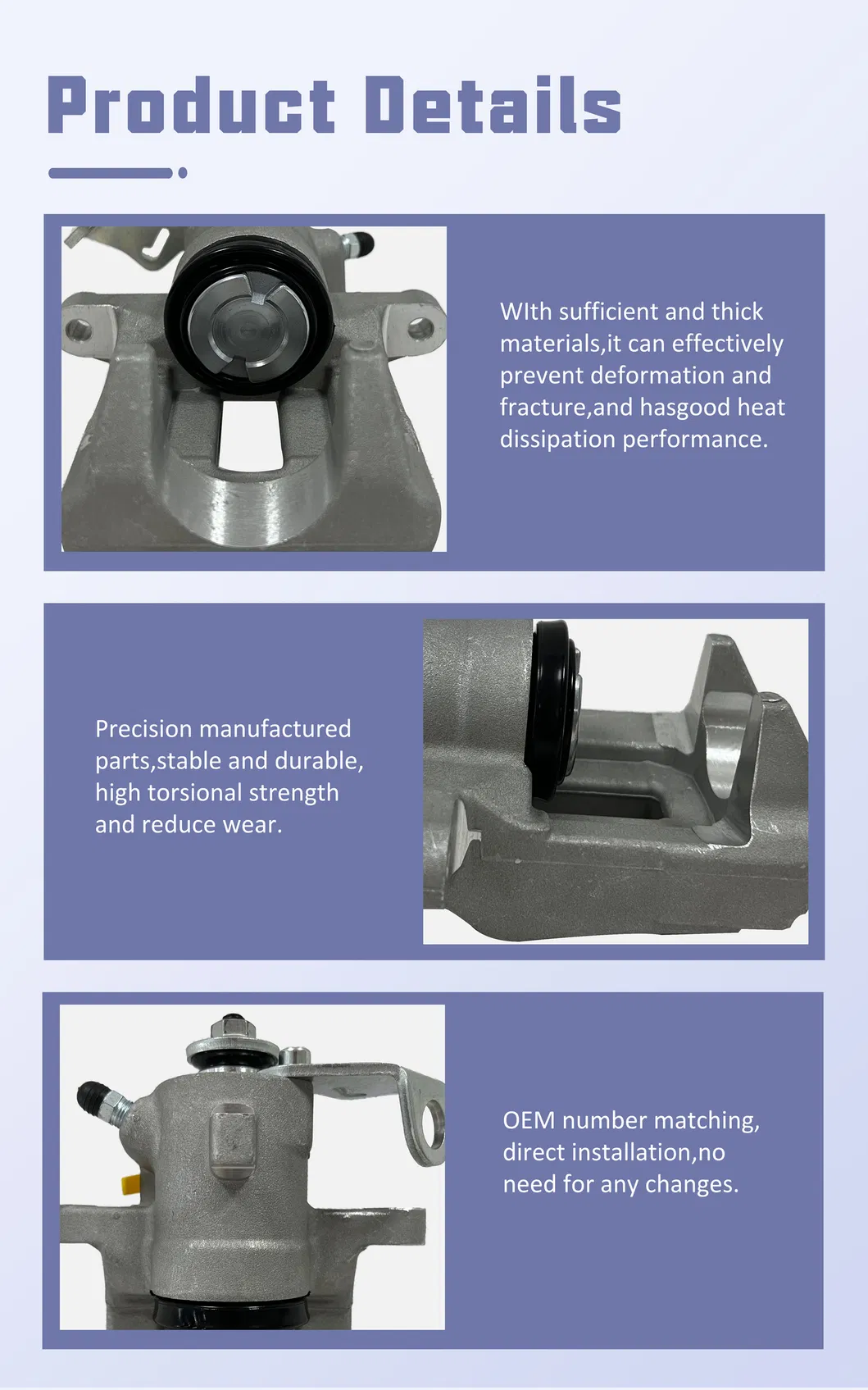 Product Details

WIth sufficient and thick materials,it can effectively prevent deformation and fracture,and hasgood heat dissipation performance.

Precision manufactured parts,stable and durable, high torsional strength and reduce wear.

OEM number matching, direct installation,no need for any changes.