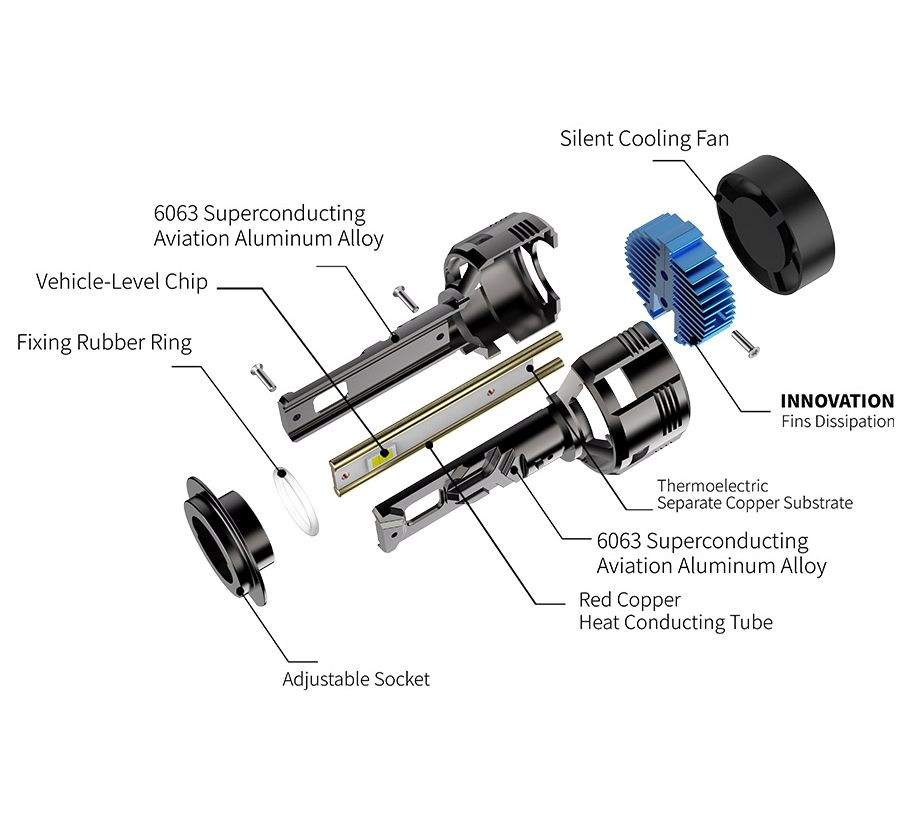 Silent Cooling Fan

6063 Superconducting
Aviation Aluminum Alloy

Vehicle-Level Chip

Fixing Rubber Ring

INNOVATION
Fins Dissipation

Thermoelectric
Separate Copper Substrate

6063 Superconducting
Aviation Aluminum Alloy

Red Copper
Heat Conducting Tube

Adjustable Socket