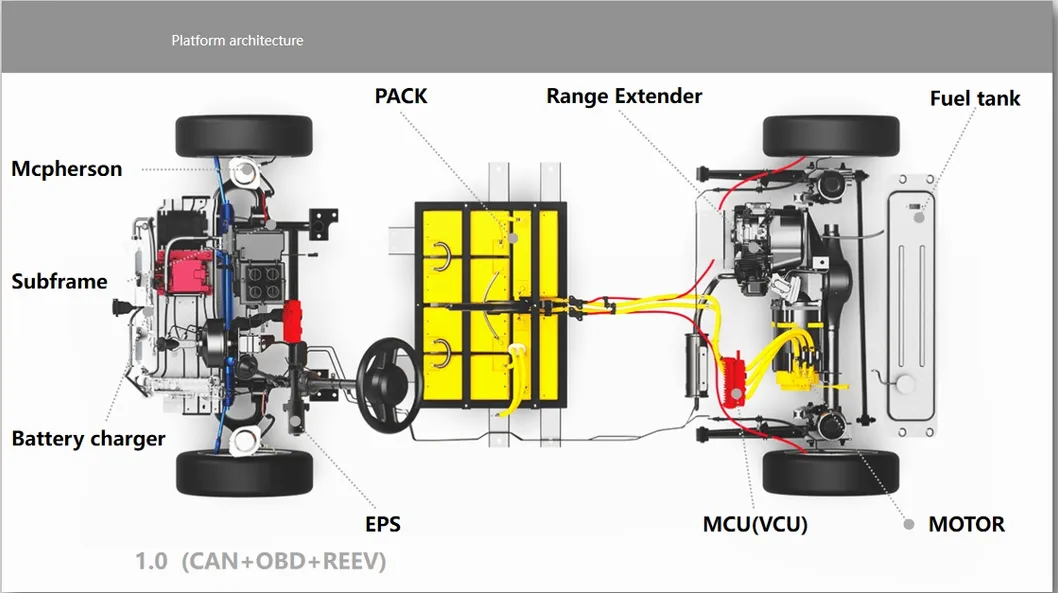 Platform architecture

PACK

Range Extender

Fuel tank

Mcpherson

Subframe

Battery charger

EPS

MCU(VCU)

MOTOR

1.0 (CAN+OBD+REEV)