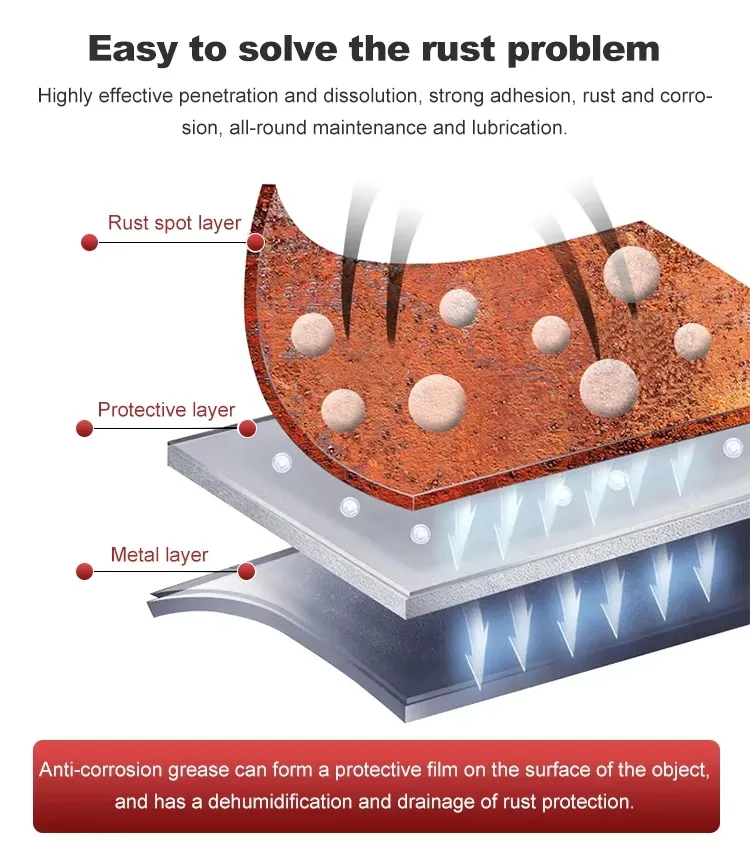 Easy to solve the rust problem

Highly effective penetration and dissolution, strong adhesion, rust and corrosion, all-round maintenance and lubrication.

Rust spot layer

Protective layer

Metal layer

Anti-corrosion grease can form a protective film on the surface of the object, and has a dehumidification and drainage of rust protection.