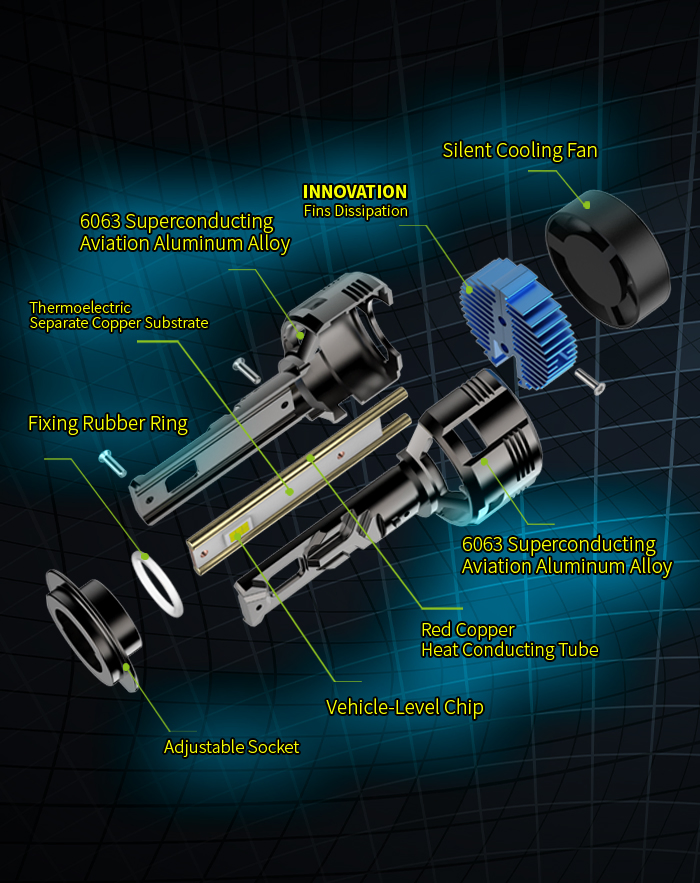 Silent Cooling Fan

INNOVATION
Fins Dissipation

6063 Superconducting
Aviation Aluminum Alloy

Thermoelectric
Separate Copper Substrate

Fixing Rubber Ring

6063 Superconducting
Aviation Aluminum Alloy

Red Copper
Heat Conducting Tube

Vehicle-Level Chip

Adjustable Socket