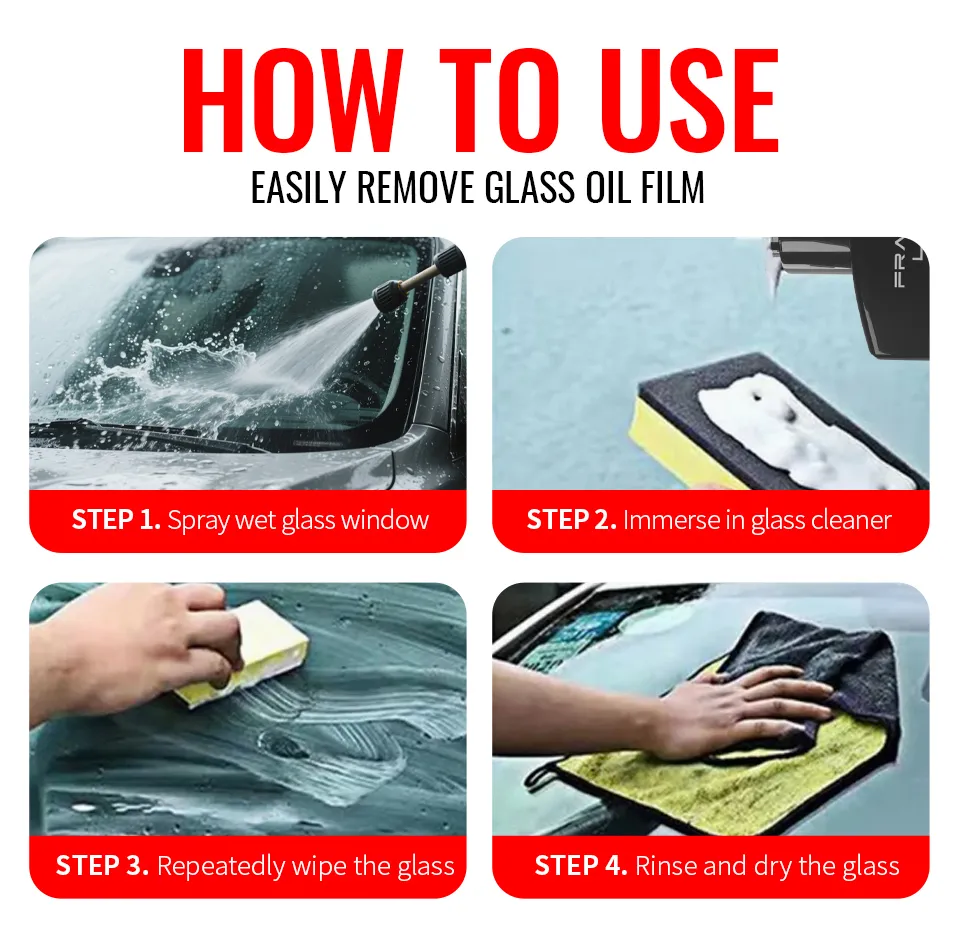 HOW TO USE
EASILY REMOVE GLASS OIL FILM

STEP 1. Spray wet glass window

FRA

STEP 2. Immerse in glass cleaner

STEP 3. Repeatedly wipe the glass

STEP 4. Rinse and dry the glass