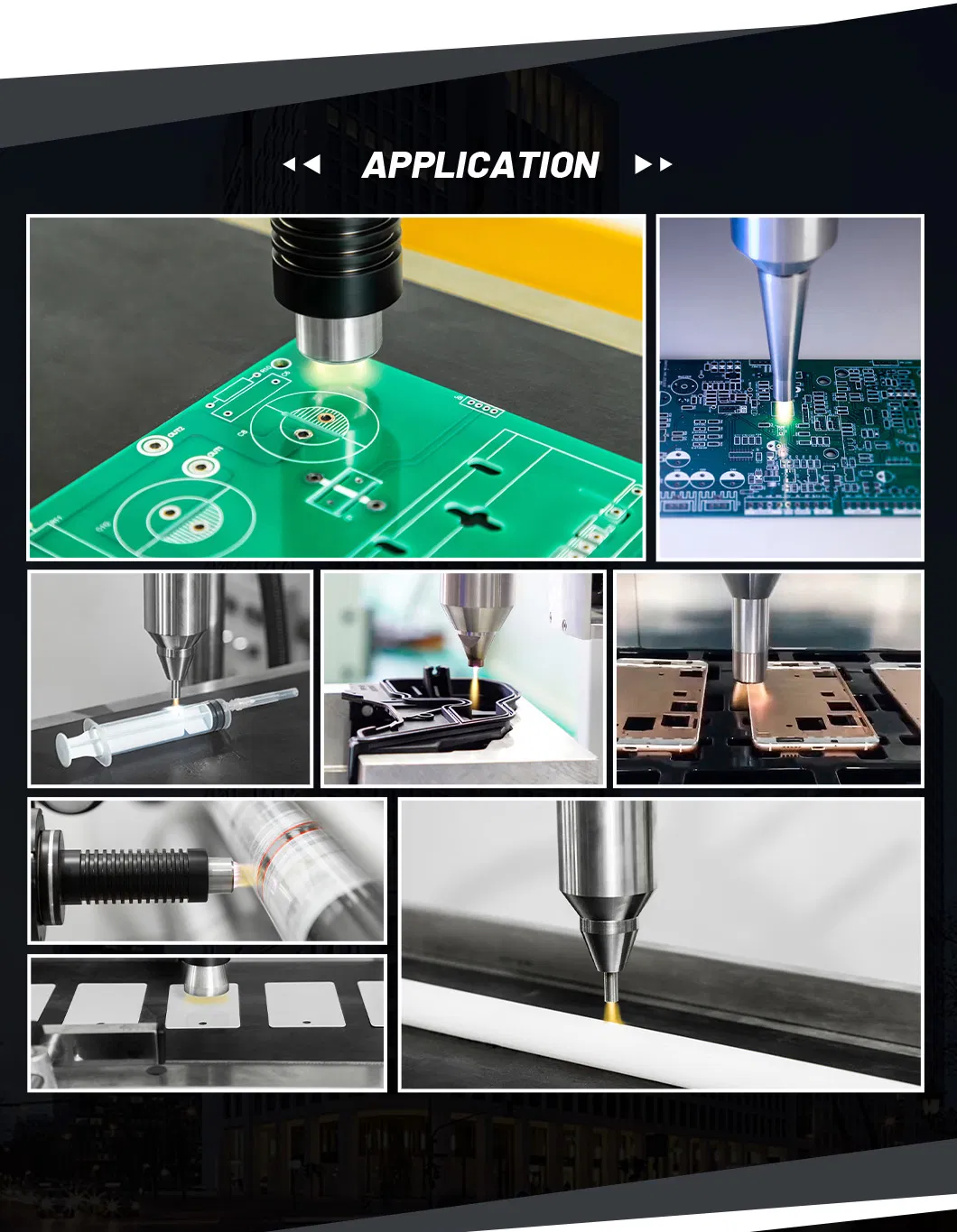 APPLICATION