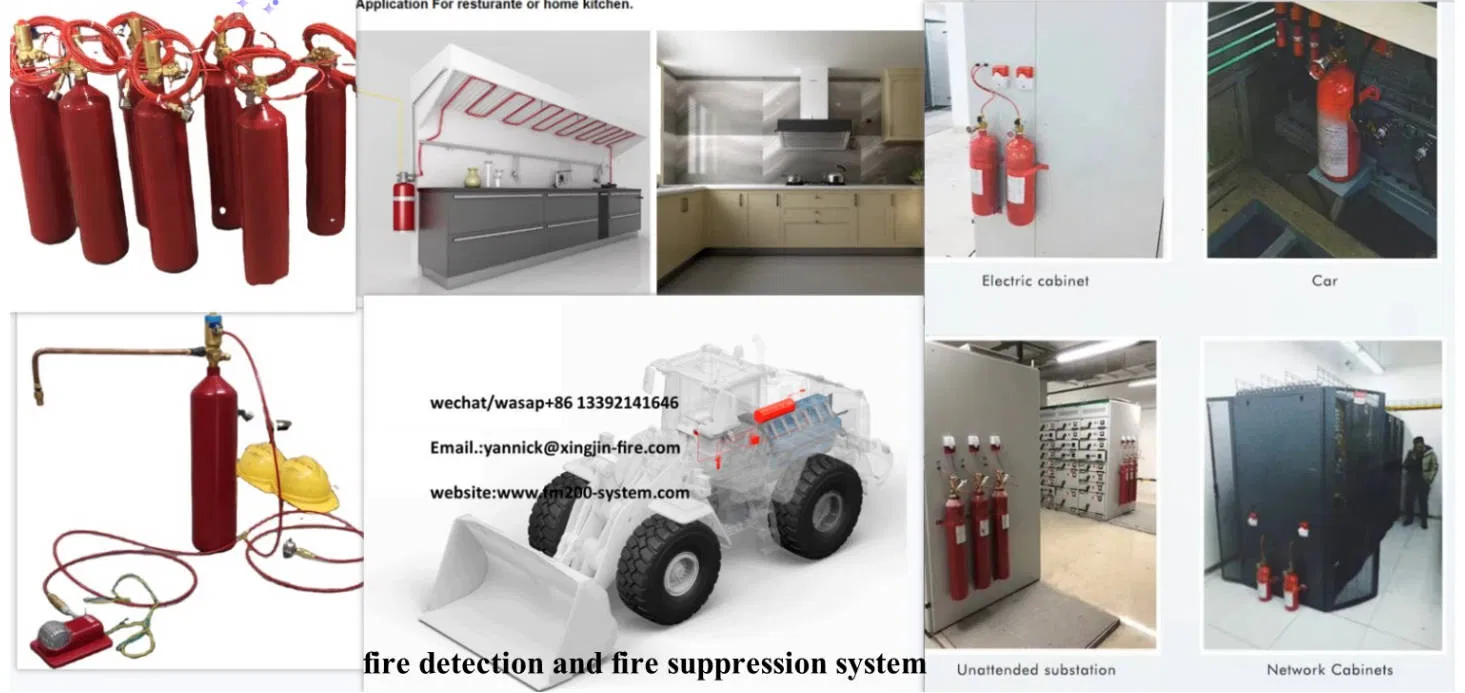 Application For resturante or home kitchen.

Electric cabinet

Car

wechat/wasap+86 13392141646

Email.:yannick@xingjin-fire.com

website:www.fm200-system.com

fire detection and fire suppression system

Unattended substation

Network Cabinets