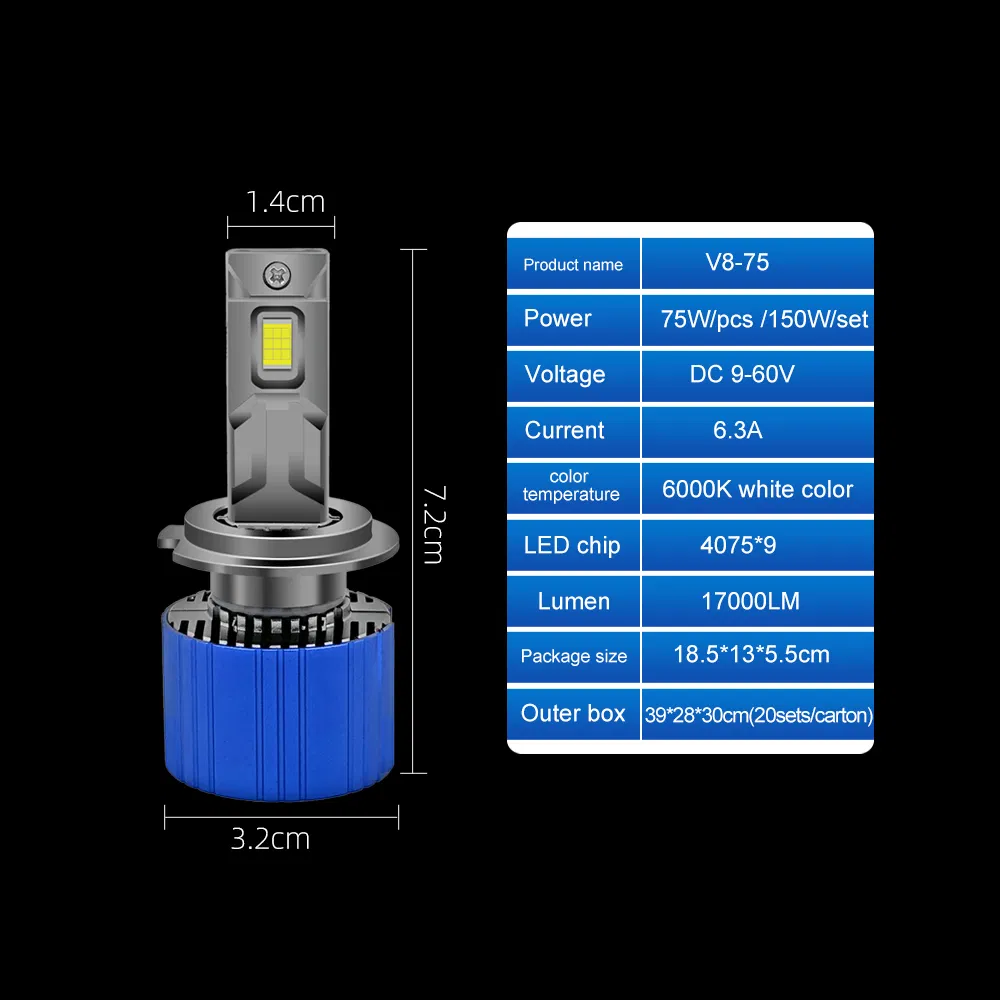 1.4cm

7.2cm

3.2cm

| Product name | V8-75 |
|---|---|
| Power | 75W/pcs /150W/set |
| Voltage | DC 9-60V |
| Current | 6.3A |
| color temperature | 6000K white color |
| LED chip | 4075*9 |
| Lumen | 17000LM |
| Package size | 18.5*13*5.5cm |
| Outer box | 39*28*30cm(20sets/carton) |