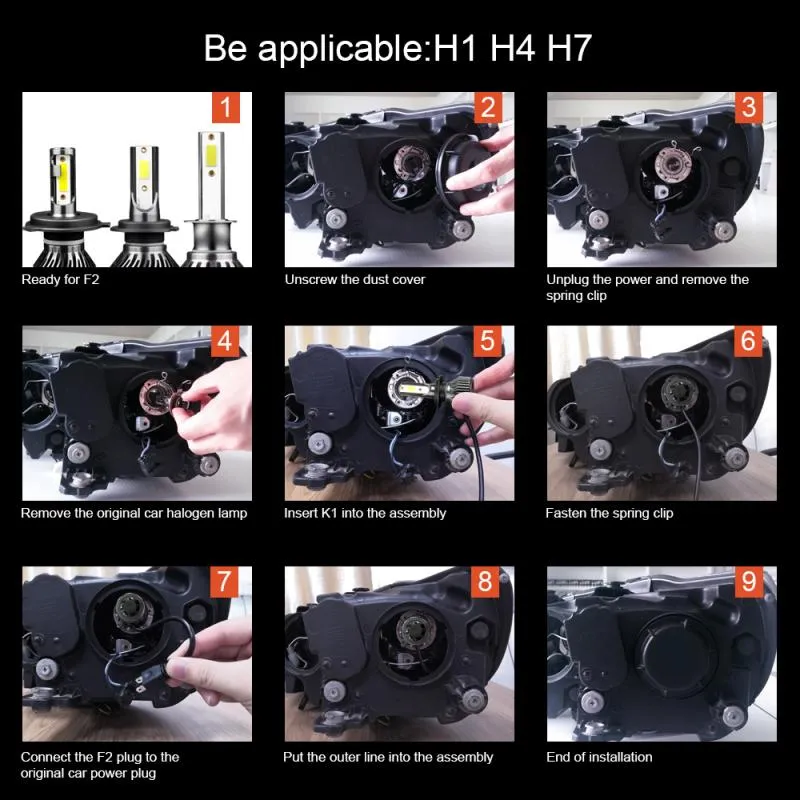 Be applicable:H1 H4 H7

1
Ready for F2

2
Unscrew the dust cover

3
Unplug the power and remove the spring clip

4
Remove the original car halogen lamp

5
Insert K1 into the assembly

6
Fasten the spring clip

7
Connect the F2 plug to the original car power plug

8
Put the outer line into the assembly

9
End of installation