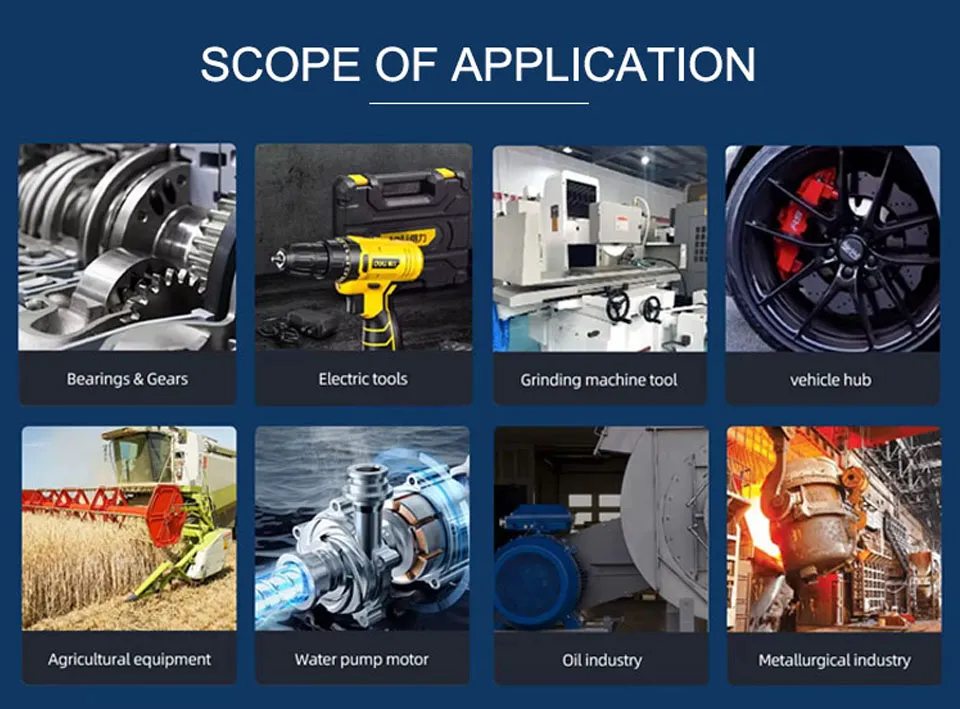 SCOPE OF APPLICATION

Bearings & Gears

Electric tools

Grinding machine tool

vehicle hub

Agricultural equipment

Water pump motor

Oil industry

Metallurgical industry