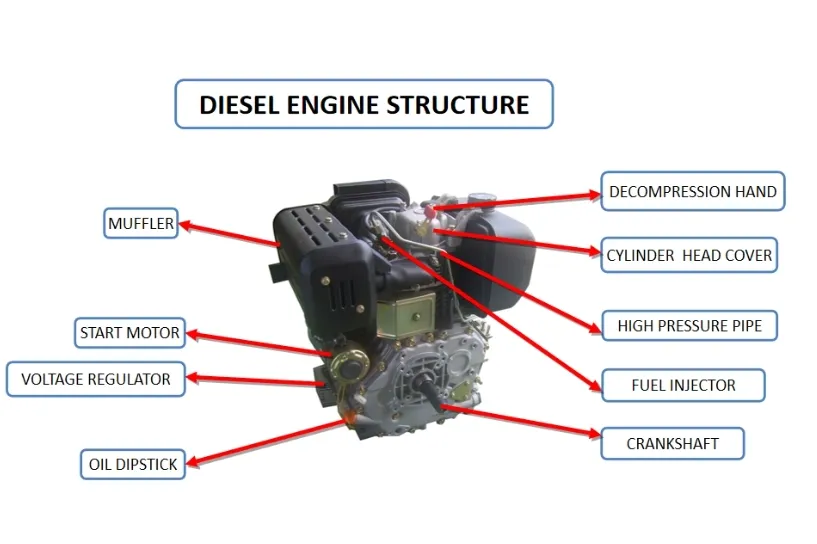 DIESEL ENGINE STRUCTURE

MUFFLER

START MOTOR

VOLTAGE REGULATOR

OIL DIPSTICK

DECOMPRESSION HAND

CYLINDER HEAD COVER

HIGH PRESSURE PIPE

FUEL INJECTOR

CRANKSHAFT