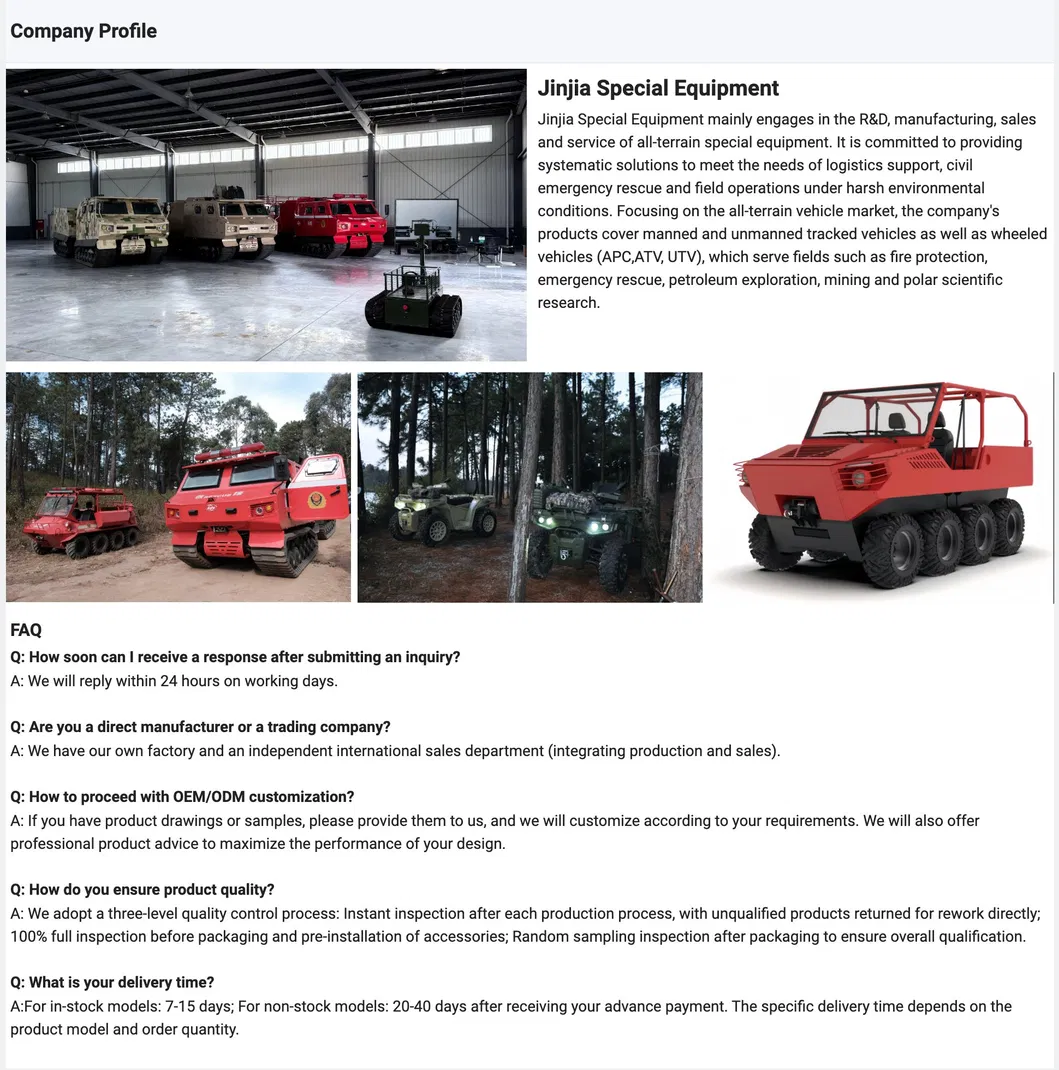 Company Profile

Jinjia Special Equipment

Jinjia Special Equipment mainly engages in the R&D, manufacturing, sales and service of all-terrain special equipment. It is committed to providing systematic solutions to meet the needs of logistics support, civil emergency rescue and field operations under harsh environmental conditions. Focusing on the all-terrain vehicle market, the company's products cover manned and unmanned tracked vehicles as well as wheeled vehicles (APC,ATV, UTV), which serve fields such as fire protection, emergency rescue, petroleum exploration, mining and polar scientific research.

FAQ

Q: How soon can I receive a response after submitting an inquiry?
A: We will reply within 24 hours on working days.

Q: Are you a direct manufacturer or a trading company?
A: We have our own factory and an independent international sales department (integrating production and sales).

Q: How to proceed with OEM/ODM customization?
A: If you have product drawings or samples, please provide them to us, and we will customize according to your requirements. We will also offer professional product advice to maximize the performance of your design.

Q: How do you ensure product quality?
A: We adopt a three-level quality control process: Instant inspection after each production process, with unqualified products returned for rework directly; 100% full inspection before packaging and pre-installation of accessories; Random sampling inspection after packaging to ensure overall qualification.

Q: What is your delivery time?
A:For in-stock models: 7-15 days; For non-stock models: 20-40 days after receiving your advance payment. The specific delivery time depends on the product model and order quantity.