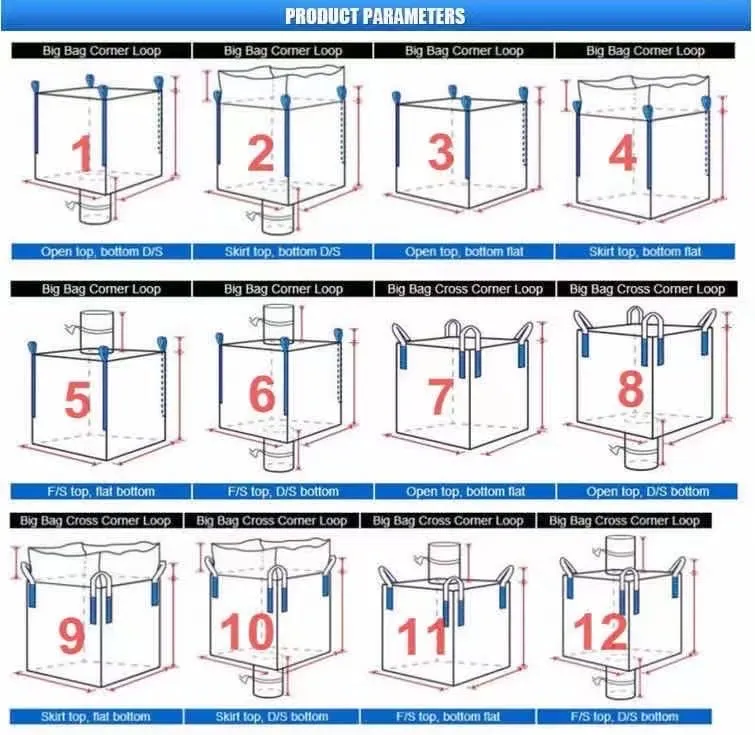 PRODUCT PARAMETERS

Big Bag Corner Loop
1
Open top, bottom D/S

Big Bag Corner Loop
2
Skirt top, bottom D/S

Big Bag Corner Loop
3
Open top, bottom flat

Big Bag Corner Loop
4
Skirt top, bottom flat

Big Bag Corner Loop
5
F/S top, flat bottom

Big Bag Corner Loop
6
F/S top, D/S bottom

Big Bag Cross Corner Loop
7
Open top, bottom flat

Big Bag Cross Corner Loop
8
Open top, D/S bottom

Big Bag Cross Corner Loop
9
Skirt top, flat bottom

Big Bag Cross Corner Loop
10
Skirt top, D/S bottom

Big Bag Cross Corner Loop
11
F/S top, bottom flat

Big Bag Cross Corner Loop
12
F/S top, D/S bottom