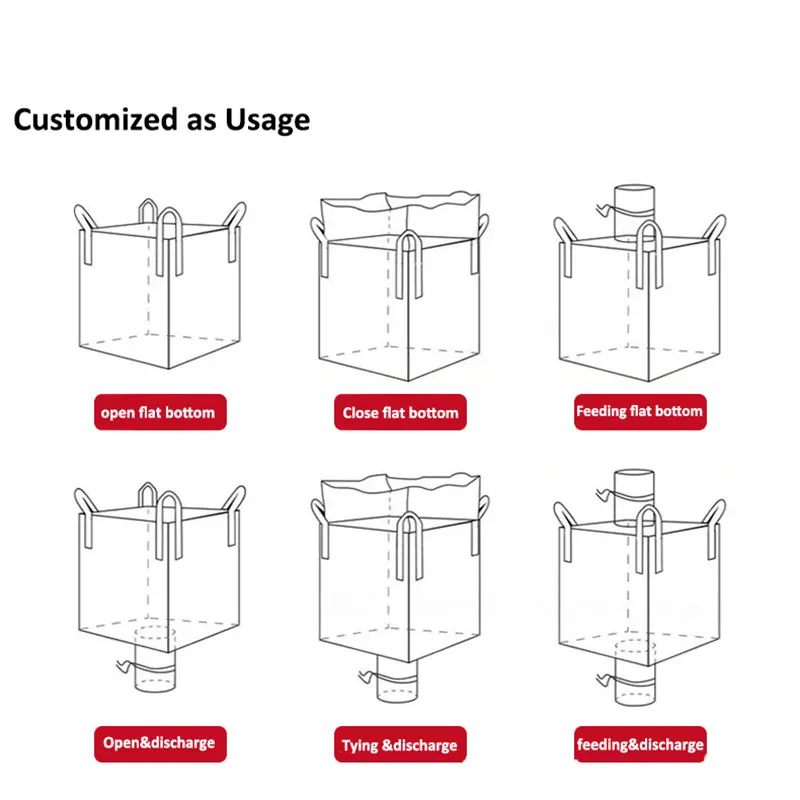 Customized as Usage

open flat bottom

Close flat bottom

Feeding flat bottom

Open&discharge

Tying &discharge

feeding&discharge