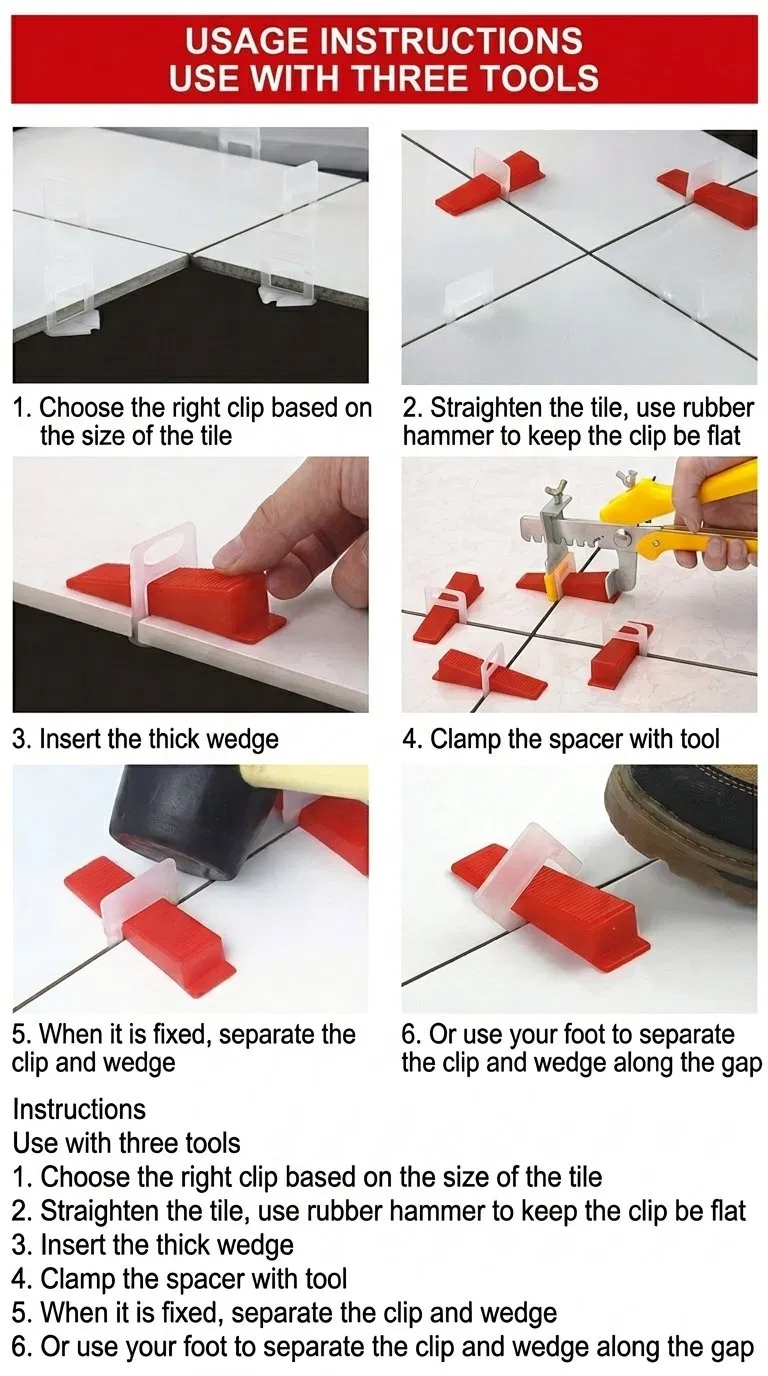 USAGE INSTRUCTIONS
USE WITH THREE TOOLS

1. Choose the right clip based on the size of the tile

2. Straighten the tile, use rubber hammer to keep the clip be flat

3. Insert the thick wedge

4. Clamp the spacer with tool

5. When it is fixed, separate the clip and wedge

6. Or use your foot to separate the clip and wedge along the gap

Instructions
Use with three tools
1. Choose the right clip based on the size of the tile
2. Straighten the tile, use rubber hammer to keep the clip be flat
3. Insert the thick wedge
4. Clamp the spacer with tool
5. When it is fixed, separate the clip and wedge
6. Or use your foot to separate the clip and wedge along the gap