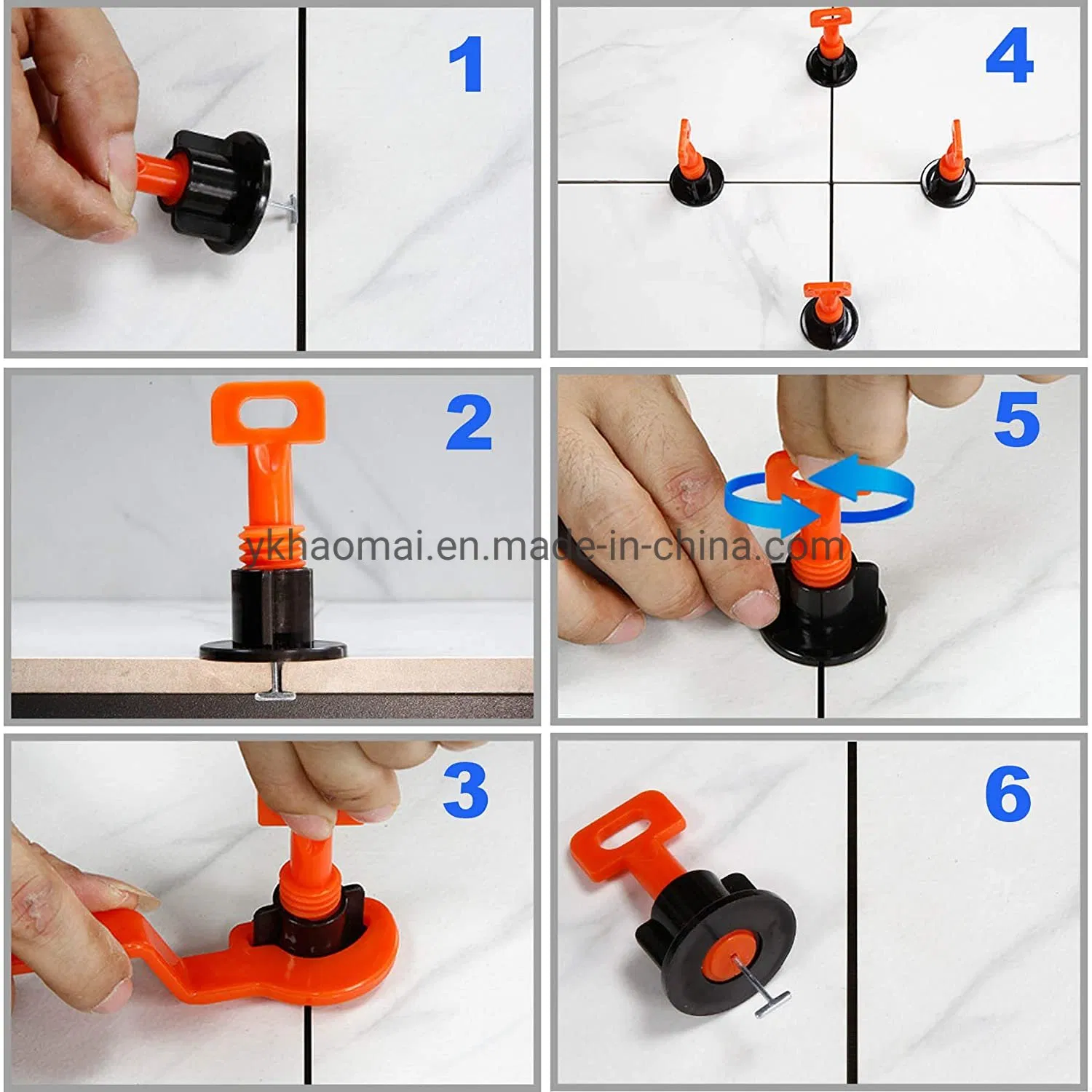 1

4

2

5

ykhaomai.en.made-in-china.com

3

6