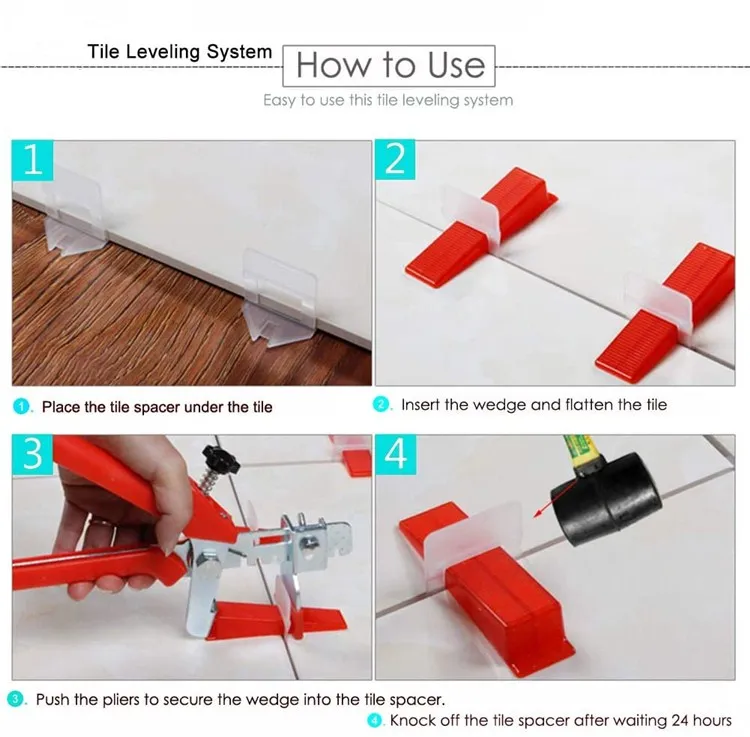 Tile Leveling System

How to Use

Easy to use this tile leveling system

1

2

1. Place the tile spacer under the tile

2. Insert the wedge and flatten the tile

3

4

3. Push the pliers to secure the wedge into the tile spacer.

4. Knock off the tile spacer after waiting 24 hours