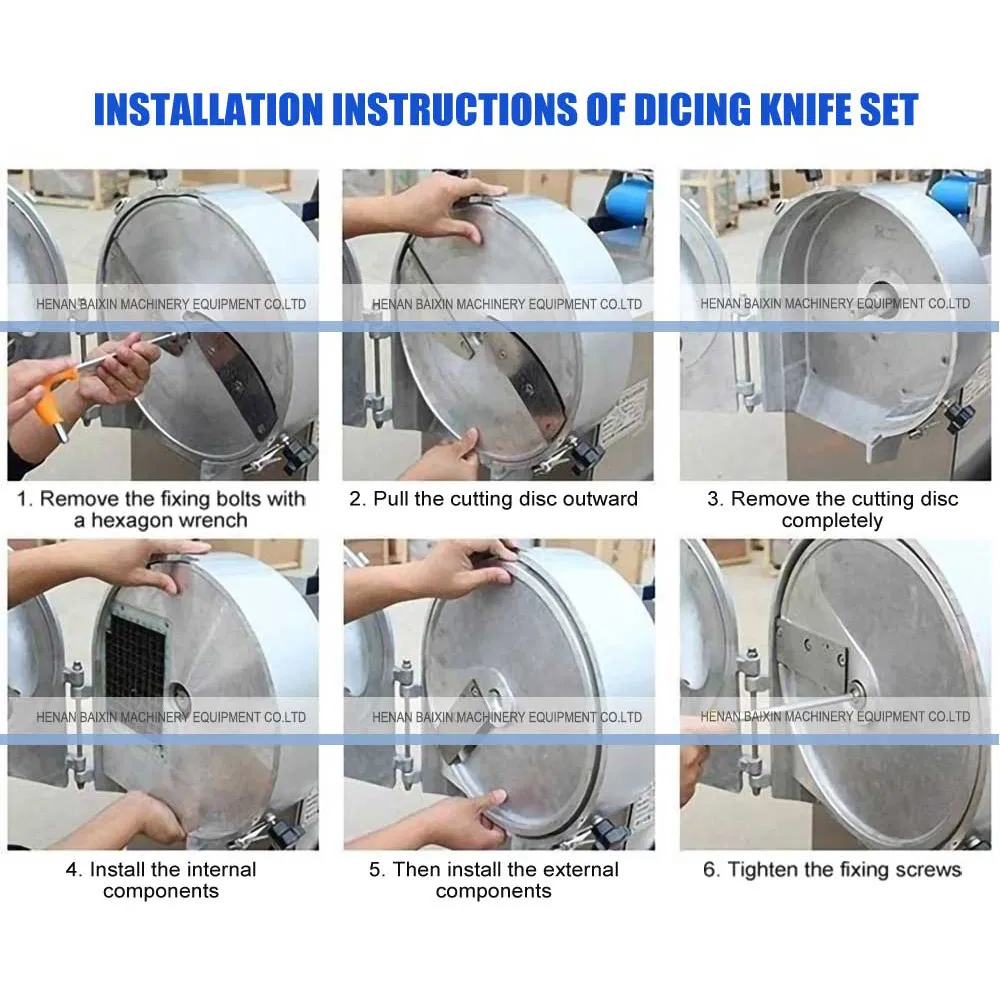 INSTALLATION INSTRUCTIONS OF DICING KNIFE SET

1. Remove the fixing bolts with a hexagon wrench

2. Pull the cutting disc outward

3. Remove the cutting disc completely

4. Install the internal components

5. Then install the external components

6. Tighten the fixing screws

HENAN BAIXIN MACHINERY EQUIPMENT CO.LTD