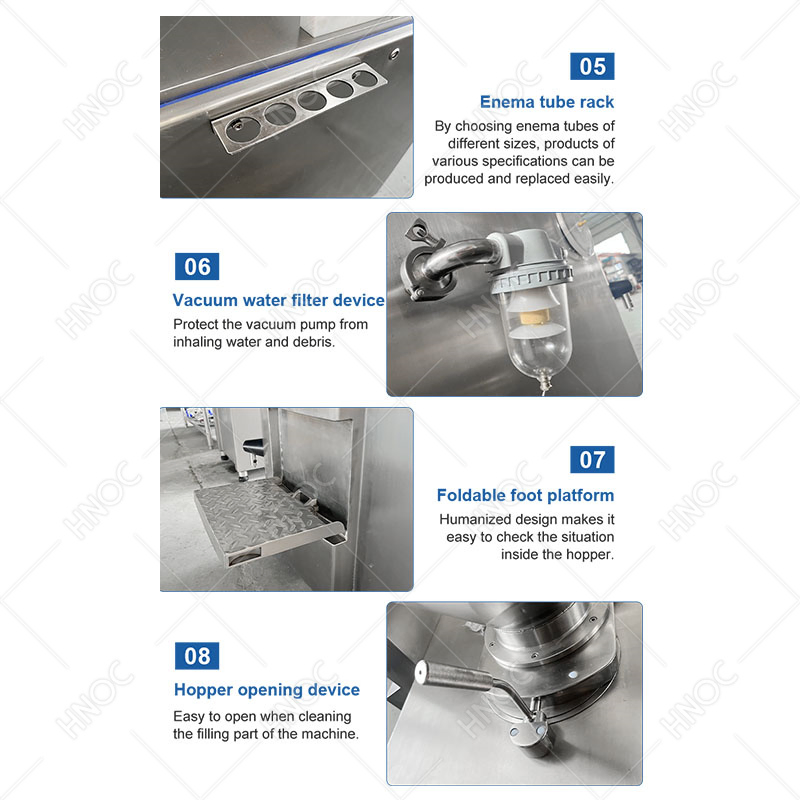 05

Enema tube rack

By choosing enema tubes of different sizes, products of various specifications can be produced and replaced easily.

06

Vacuum water filter device

Protect the vacuum pump from inhaling water and debris.

07

Foldable foot platform

Humanized design makes it easy to check the situation inside the hopper.

08

Hopper opening device

Easy to open when cleaning the filling part of the machine.

HNOC