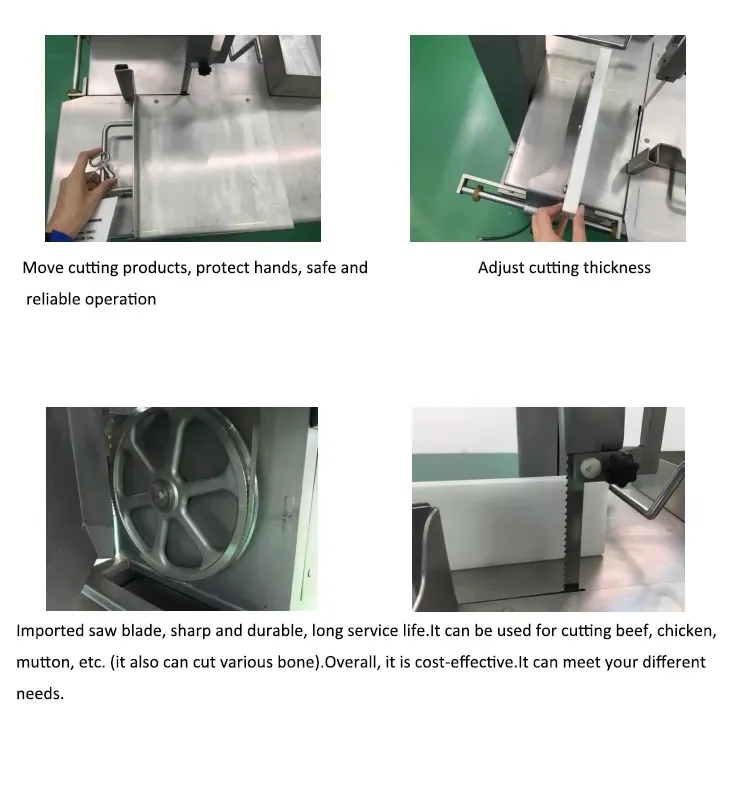 Move cutting products, protect hands, safe and reliable operation

Adjust cutting thickness

Imported saw blade, sharp and durable, long service life.It can be used for cutting beef, chicken, mutton, etc. (it also can cut various bone).Overall, it is cost-effective.It can meet your different needs.