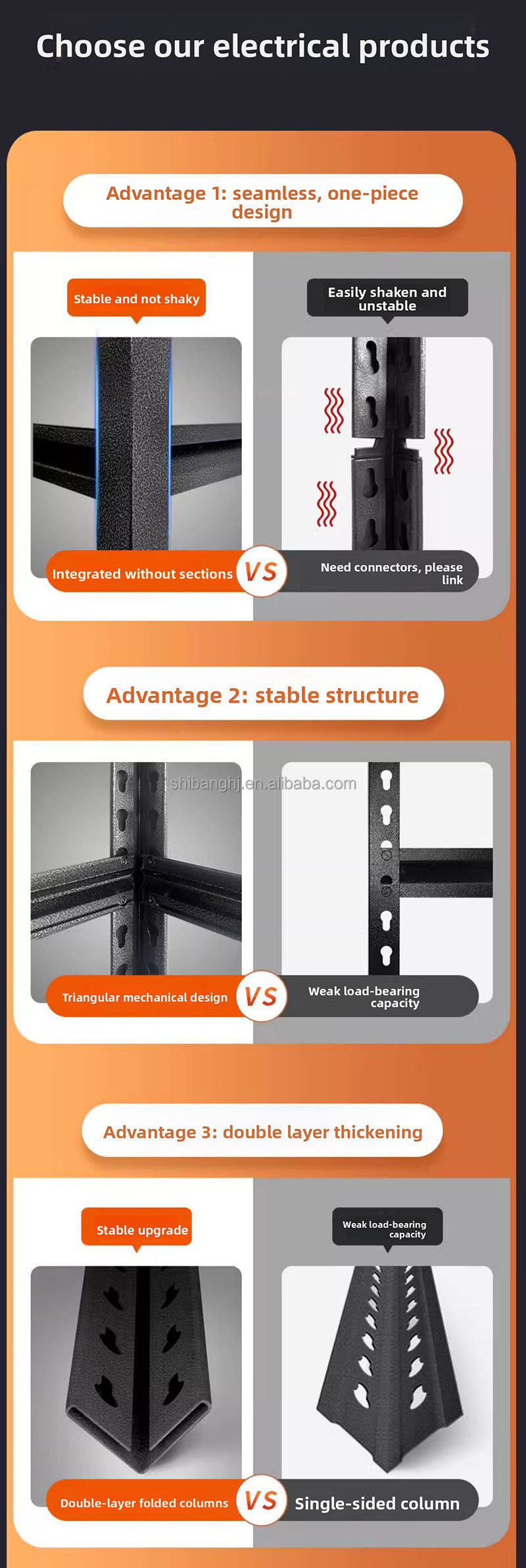 Choose our electrical products

Advantage 1: seamless, one-piece design

Stable and not shaky

Easily shaken and unstable

Integrated without sections

VS

Need connectors, please link

Advantage 2: stable structure

shibanghj.en.alibaba.com

Triangular mechanical design

VS

Weak load-bearing capacity

Advantage 3: double layer thickening

Stable upgrade

Weak load-bearing capacity

Double-layer folded columns

VS

Single-sided column