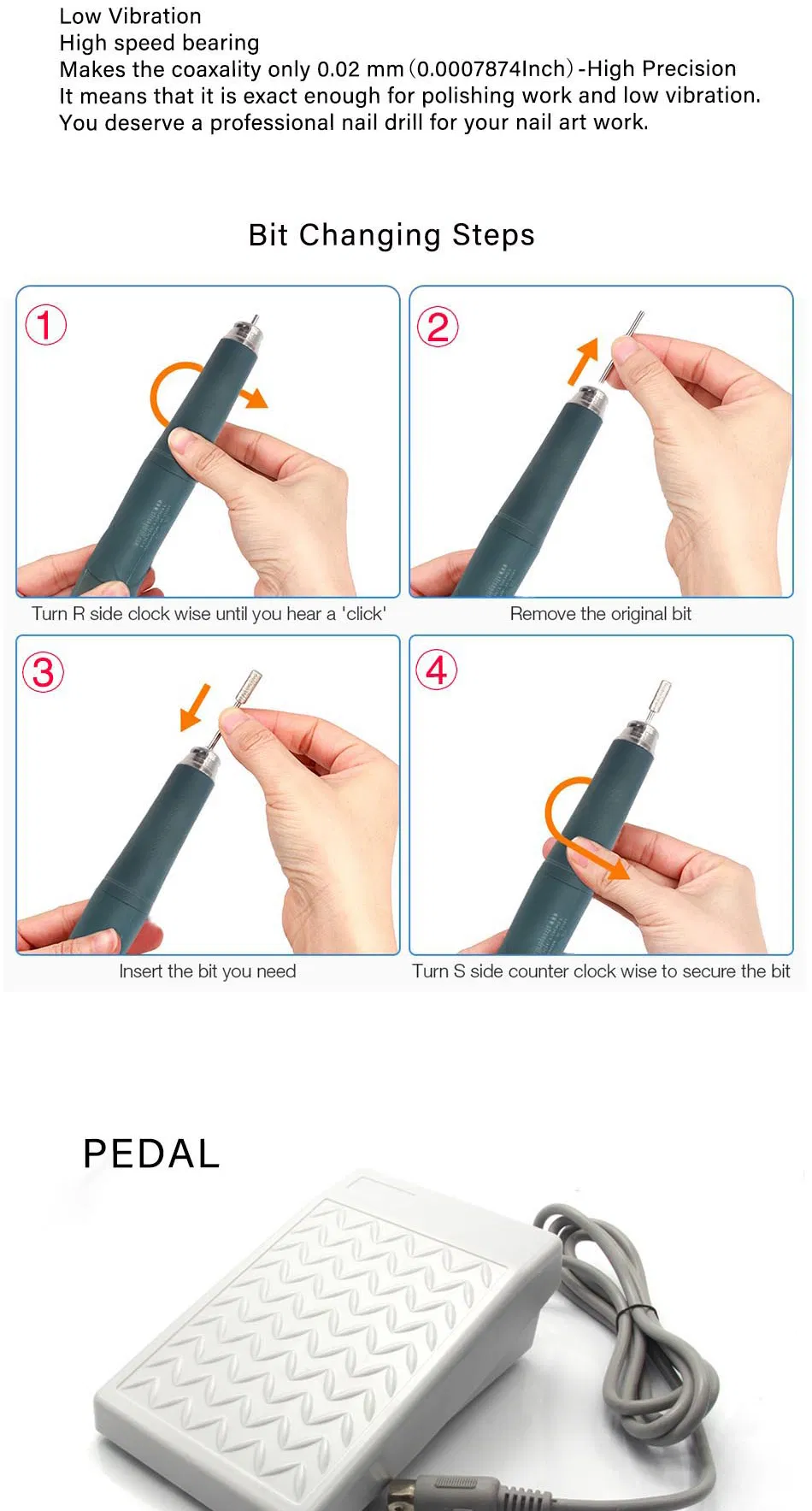 Low Vibration
High speed bearing
Makes the coaxality only 0.02 mm (0.0007874Inch) -High Precision
It means that it is exact enough for polishing work and low vibration.
You deserve a professional nail drill for your nail art work.

Bit Changing Steps

1
Turn R side clock wise until you hear a 'click'

2
Remove the original bit

3
Insert the bit you need

4
Turn S side counter clock wise to secure the bit

PEDAL