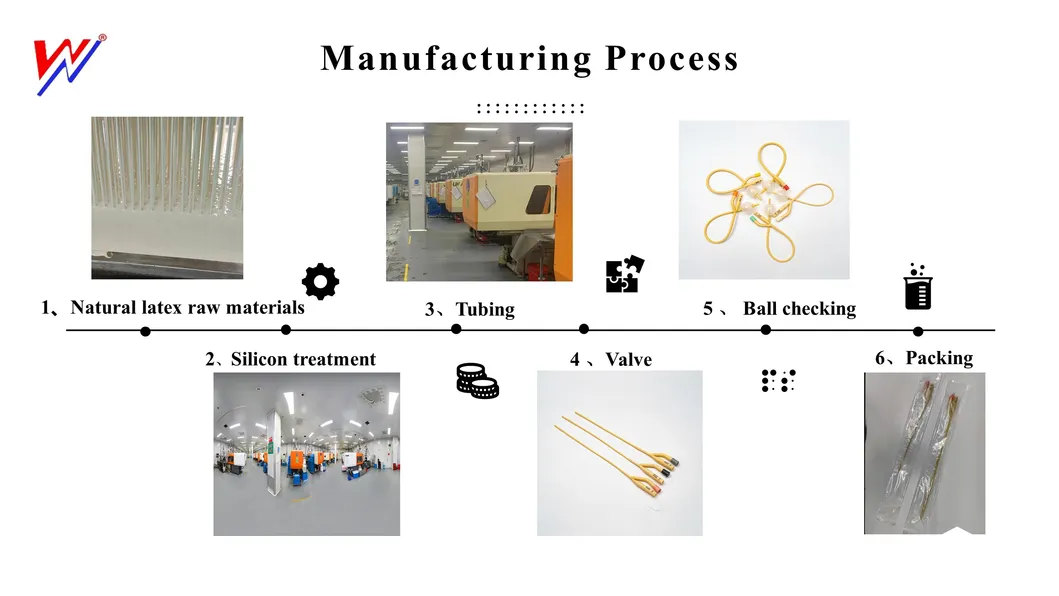 Manufacturing Process

1、Natural latex raw materials

2、Silicon treatment

3、Tubing

4 、Valve

5 、 Ball checking

6、Packing