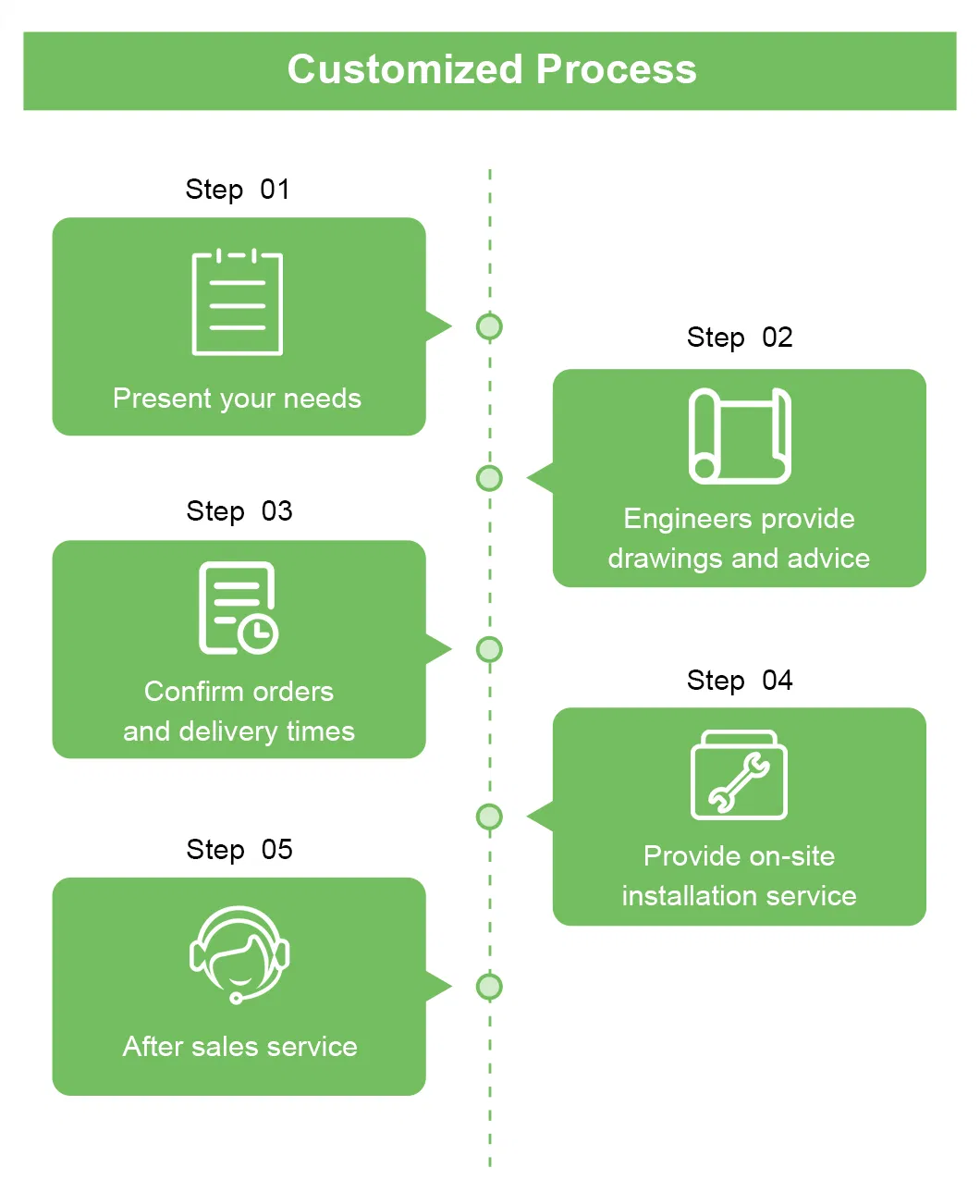 Customized Process

Step 01

Present your needs

Step 02

Engineers provide drawings and advice

Step 03

Confirm orders and delivery times

Step 04

Provide on-site installation service

Step 05

After sales service