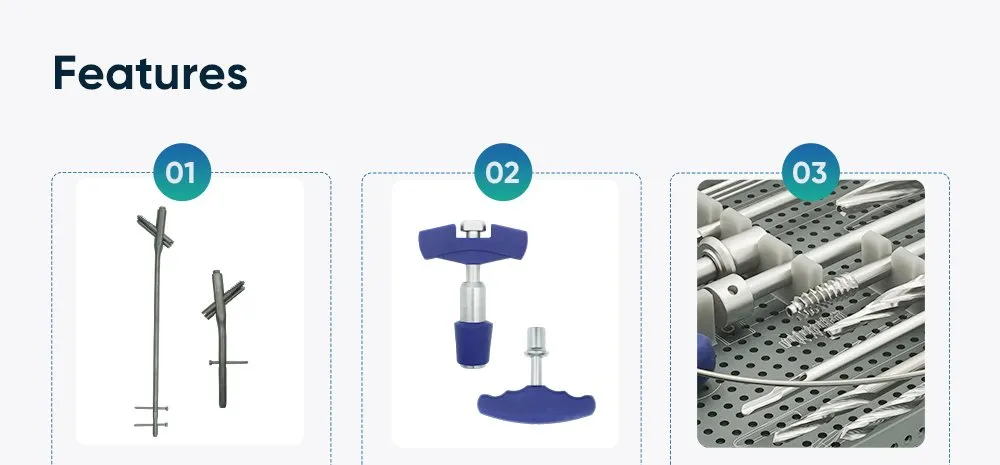 Features

01

02

03