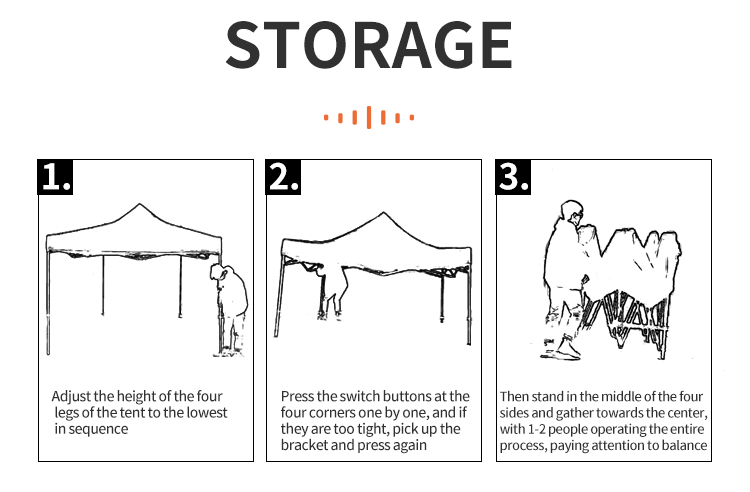 STORAGE

1.

Adjust the height of the four legs of the tent to the lowest in sequence

2.

Press the switch buttons at the four corners one by one, and if they are too tight, pick up the bracket and press again

3.

Then stand in the middle of the four sides and gather towards the center, with 1-2 people operating the entire process, paying attention to balance