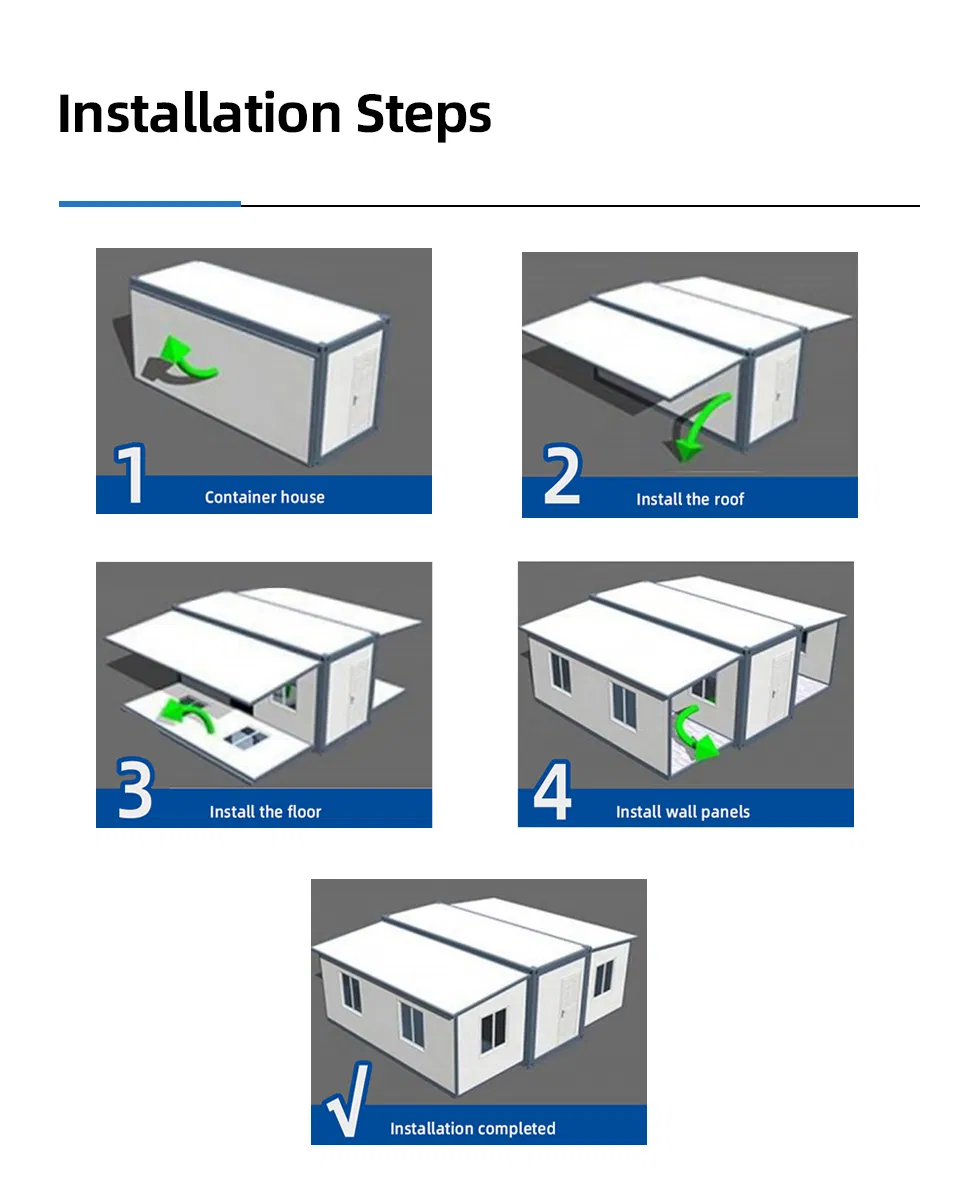 Installation Steps

1 Container house

2 Install the roof

3 Install the floor

4 Install wall panels

√ Installation completed